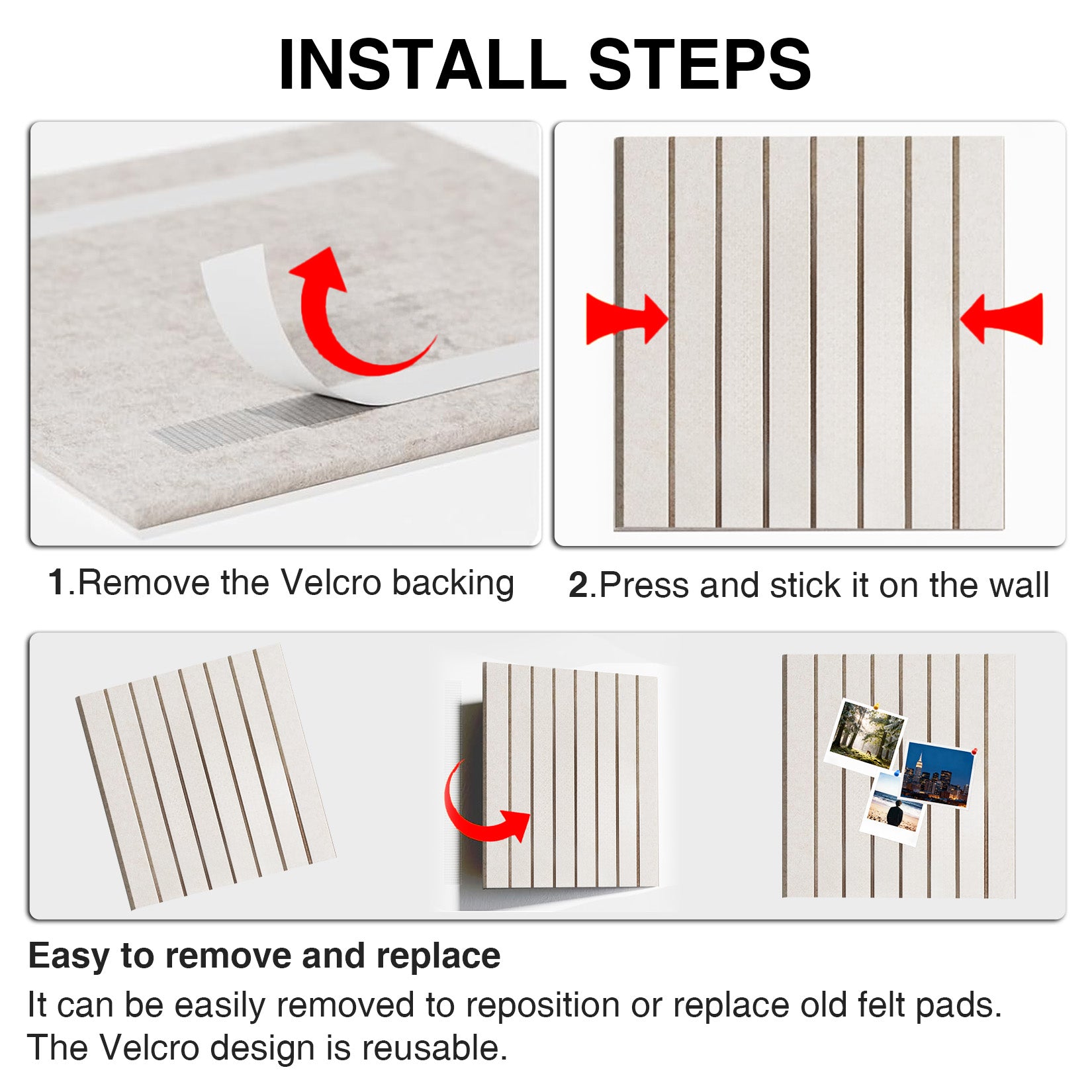 INSTALL STEPS

1.Remove the Velcro backing

2.Press and stick it on the wall

Easy to remove and replace

It can be easily removed to reposition or replace old felt pads. The Velcro design is reusable.