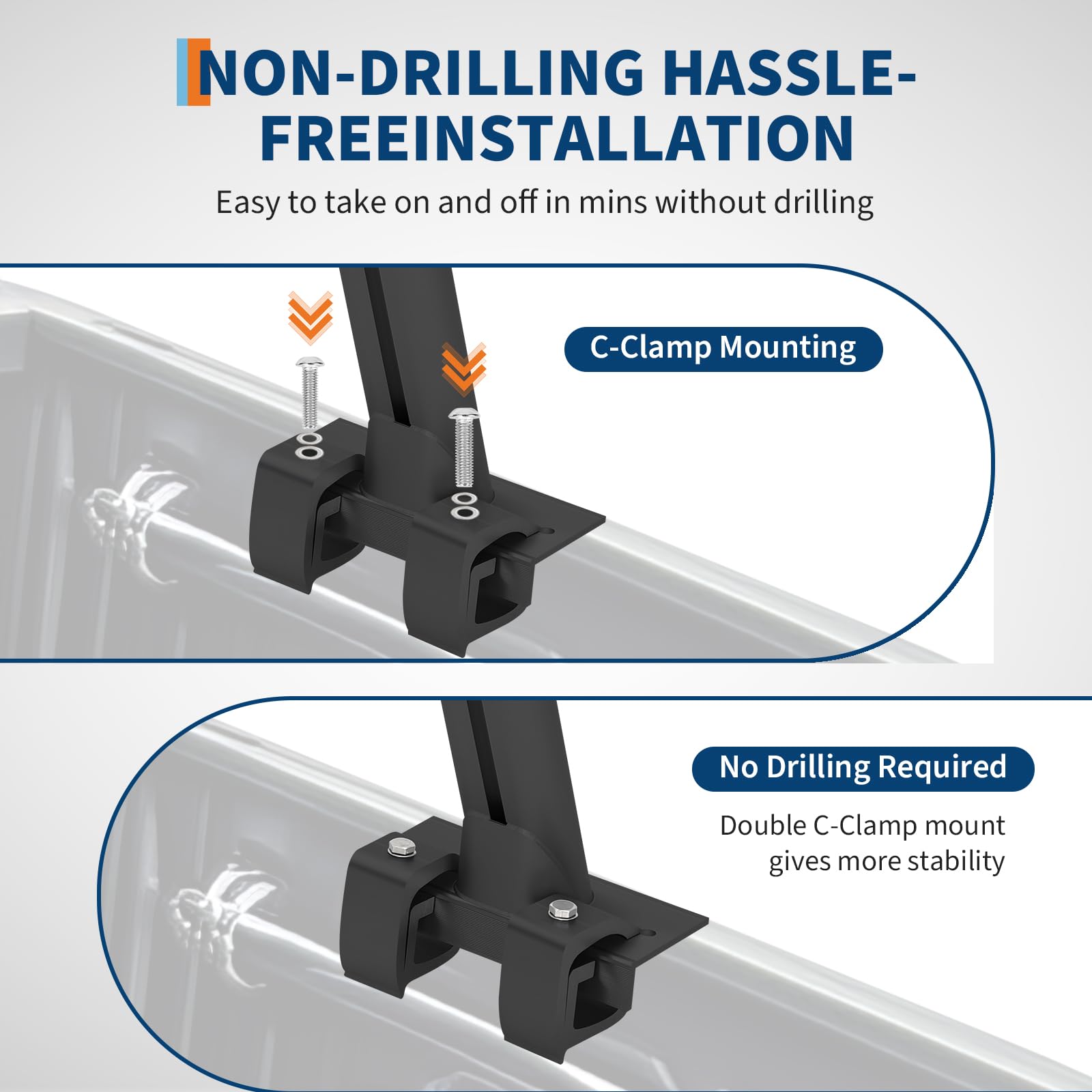 NON-DRILLING HASSLE-FREEINSTALLATION

Easy to take on and off in mins without drilling

C-Clamp Mounting

No Drilling Required

Double C-Clamp mount gives more stability