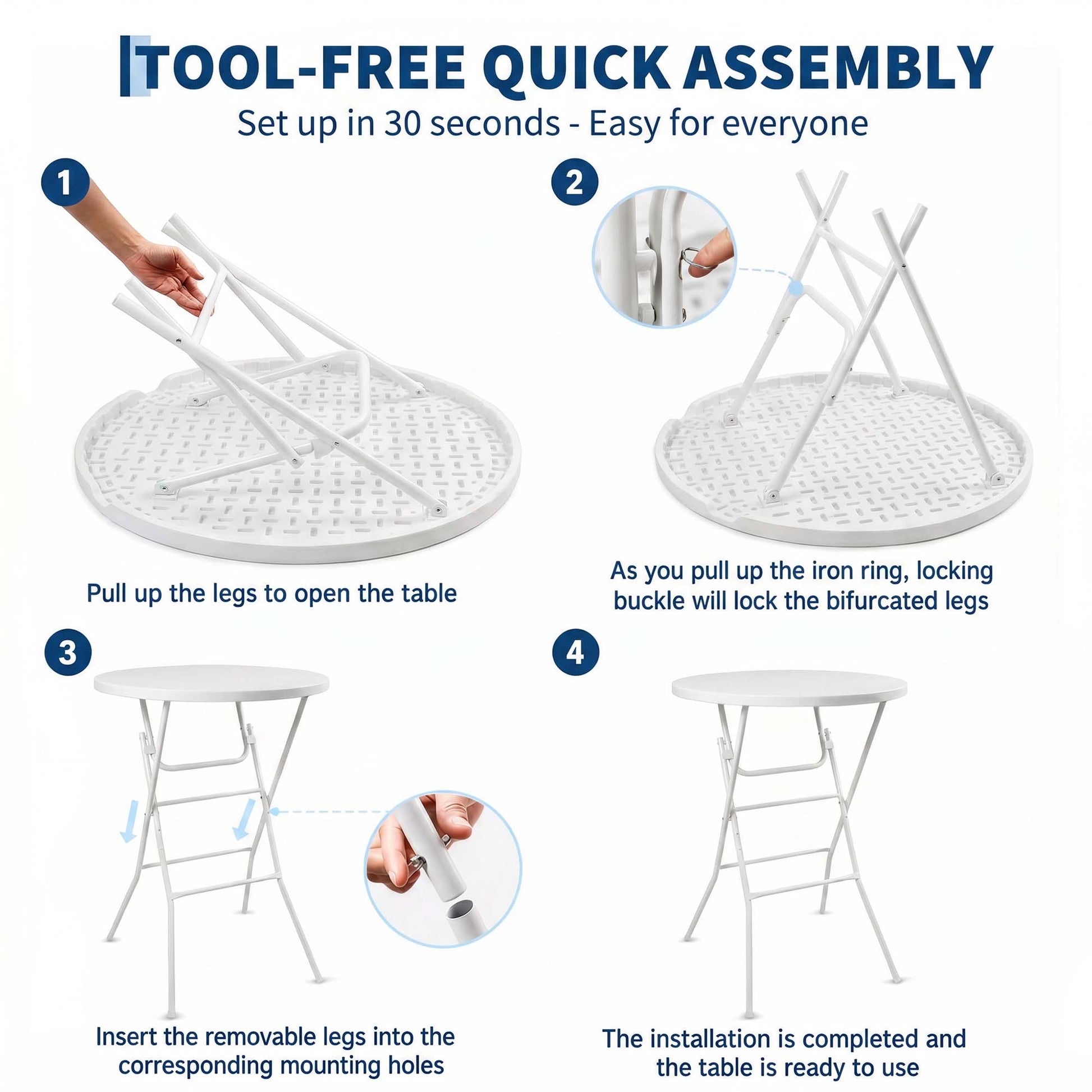 TOOL-FREE QUICK ASSEMBLY
Set up in 30 seconds - Easy for everyone

1

Pull up the legs to open the table

2

As you pull up the iron ring, locking buckle will lock the bifurcated legs

3

Insert the removable legs into the corresponding mounting holes

4

The installation is completed and the table is ready to use