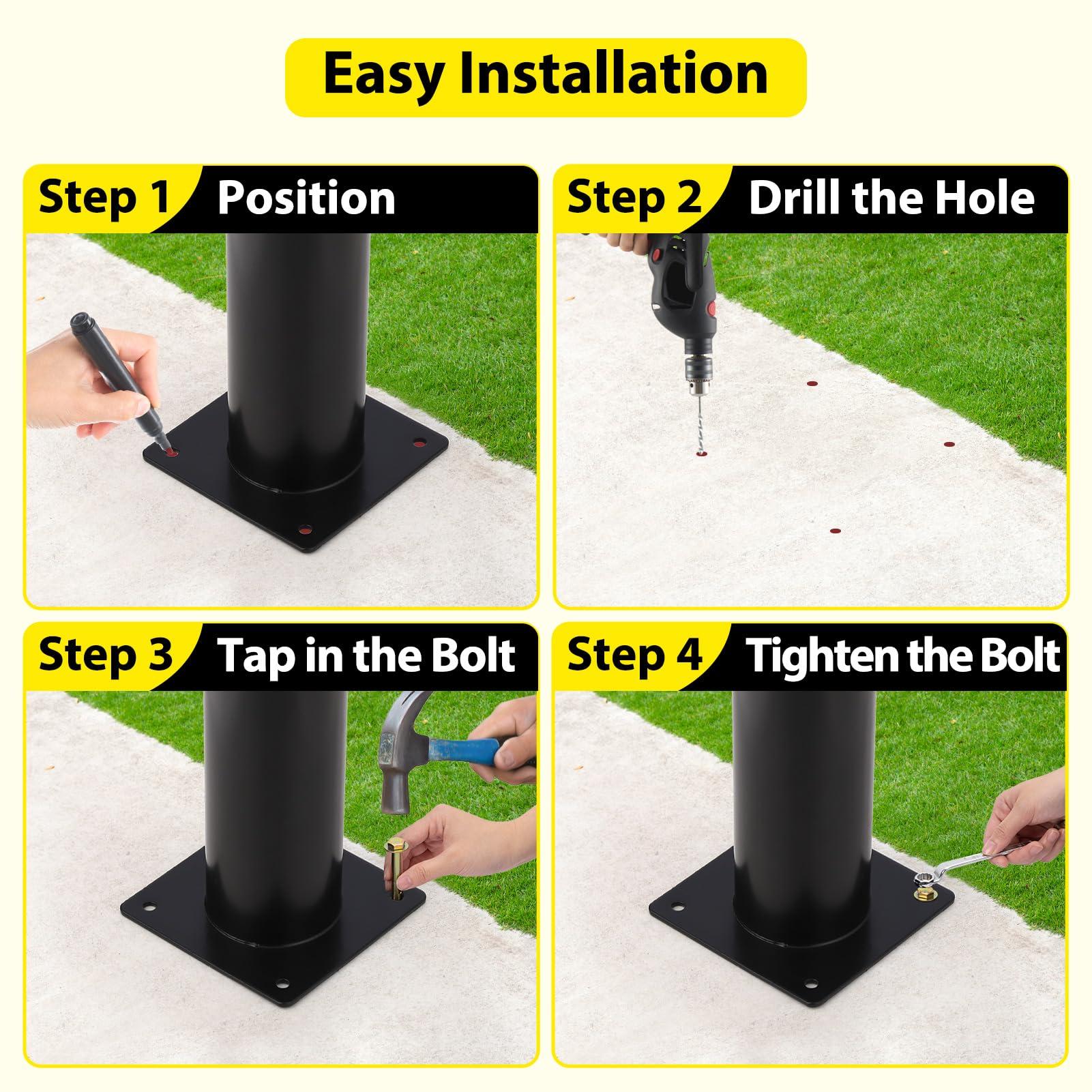 Easy Installation

Step 1 Position

Step 2 Drill the Hole

Step 3 Tap in the Bolt

Step 4 Tighten the Bolt