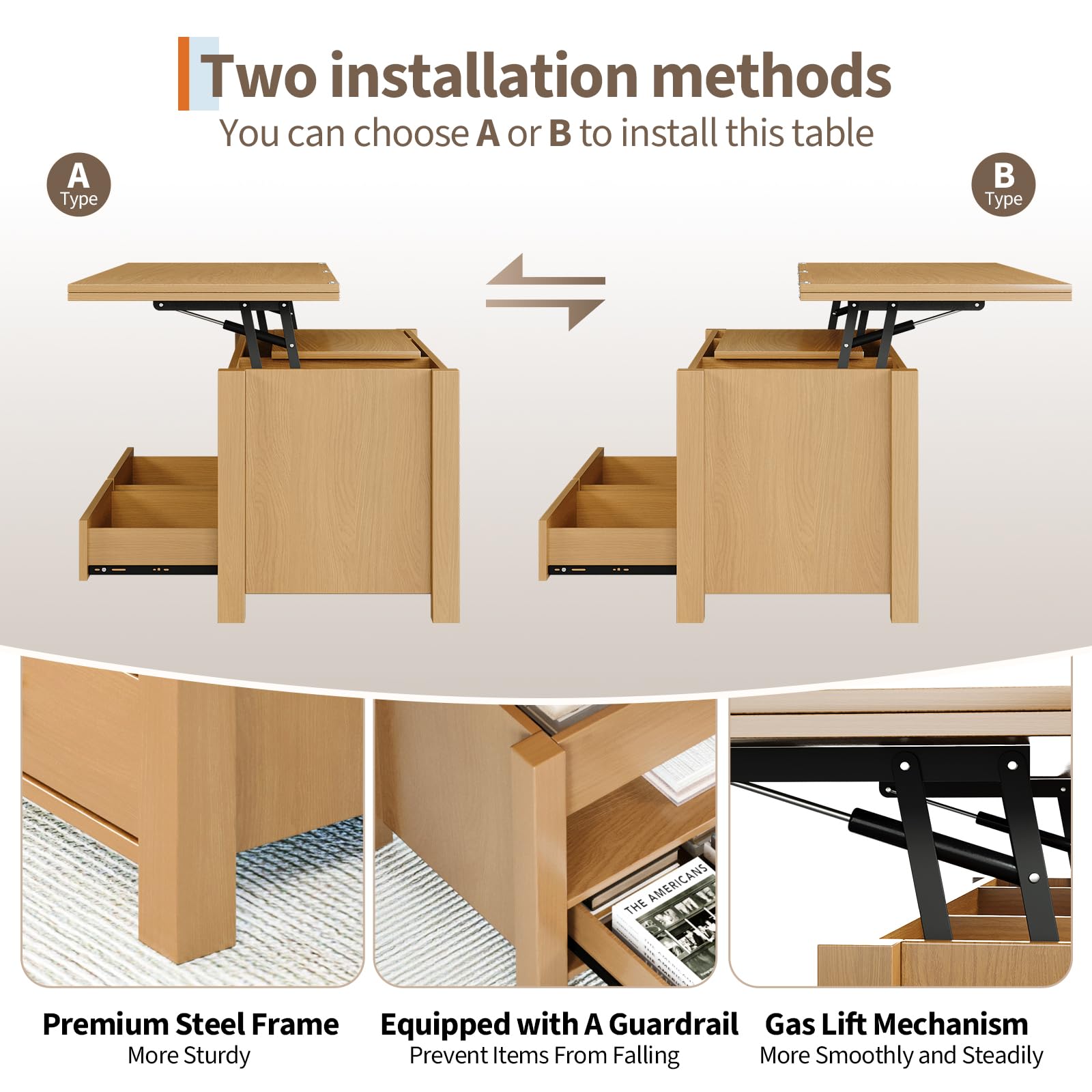 Two installation methods

You can choose A or B to install this table

A Type

B Type

THE AMERICANS

Premium Steel Frame
More Sturdy

Equipped with A Guardrail
Prevent Items From Falling

Gas Lift Mechanism
More Smoothly and Steadily