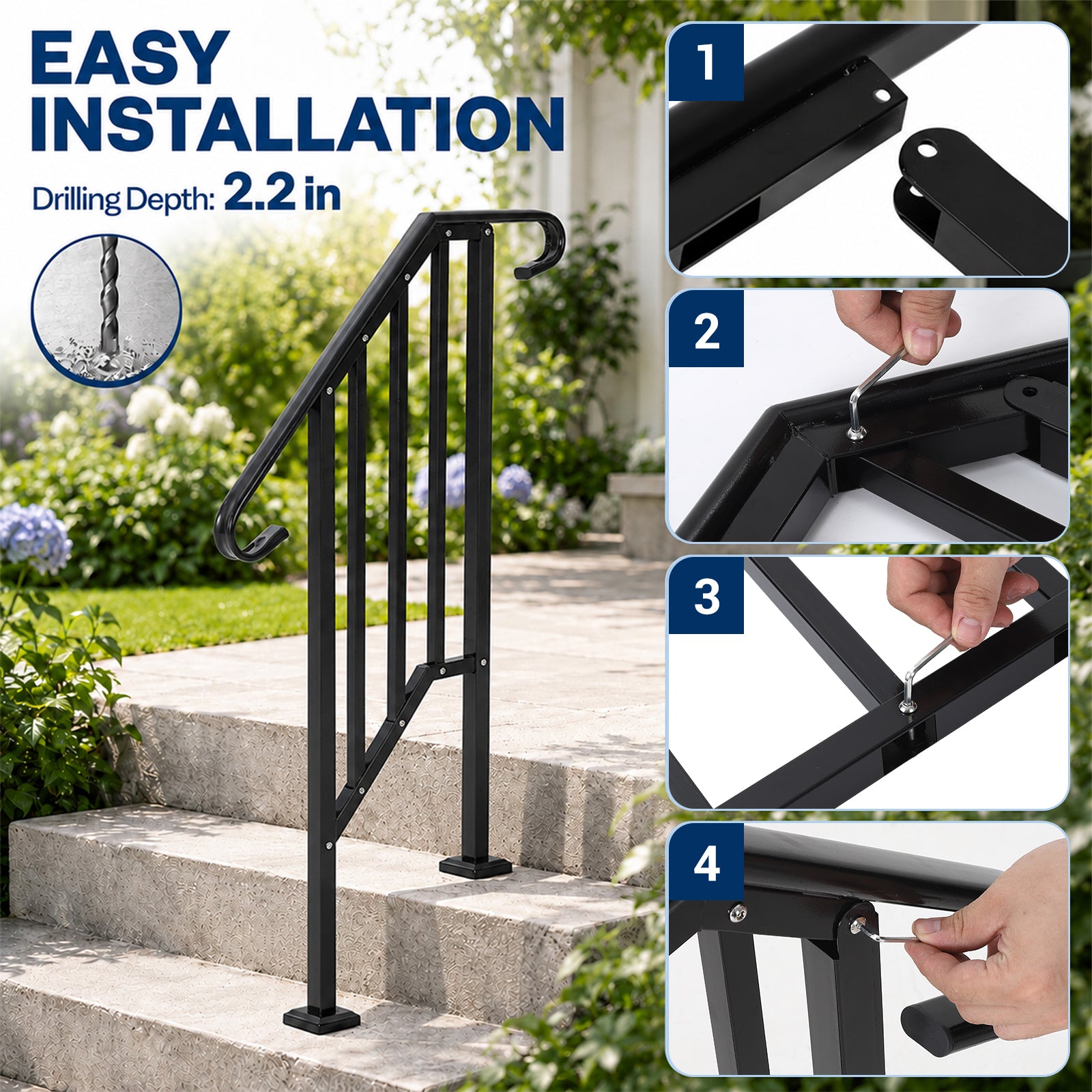 EASY INSTALLATION

Drilling Depth: 2.2 in

1

2

3

4