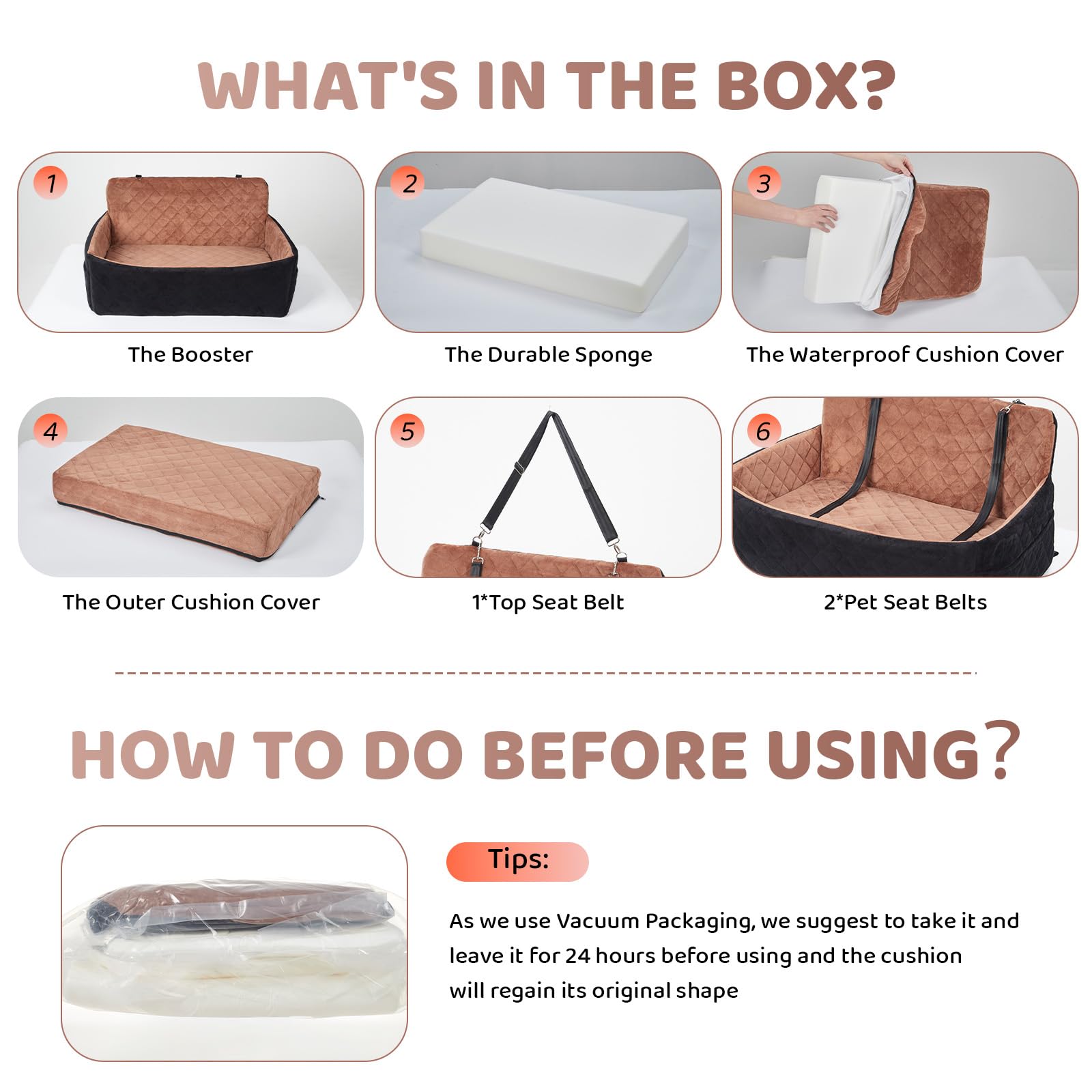 WHAT'S IN THE BOX?

1
The Booster

2
The Durable Sponge

3
The Waterproof Cushion Cover

4
The Outer Cushion Cover

5
1*Top Seat Belt

6
2*Pet Seat Belts

HOW TO DO BEFORE USING?

Tips:

As we use Vacuum Packaging, we suggest to take it and leave it for 24 hours before using and the cushion will regain its original shape