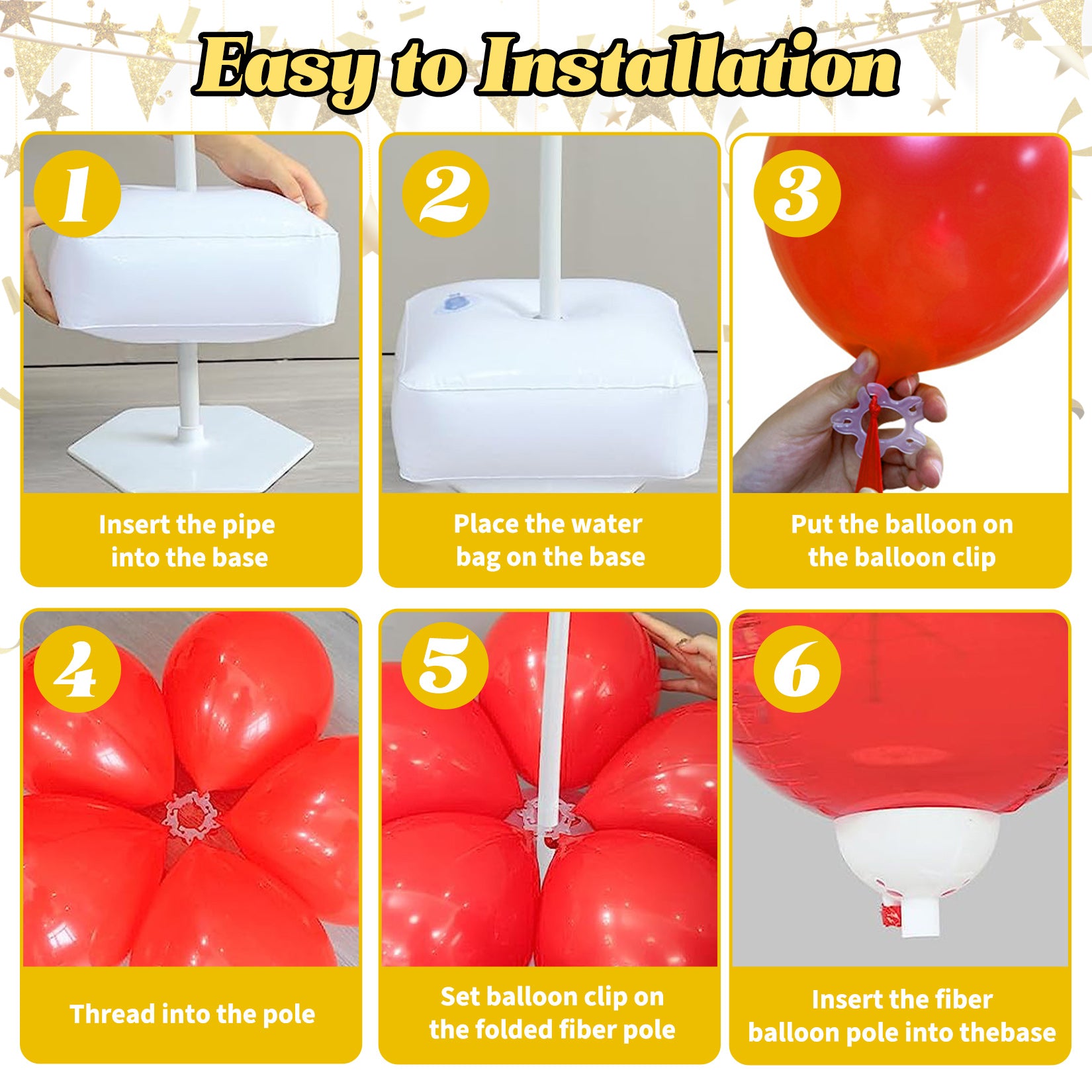 Easy to Installation

1
Insert the pipe into the base

2
Place the water bag on the base

3
Put the balloon on the balloon clip

4
Thread into the pole

5
Set balloon clip on the folded fiber pole

6
Insert the fiber balloon pole into thebase