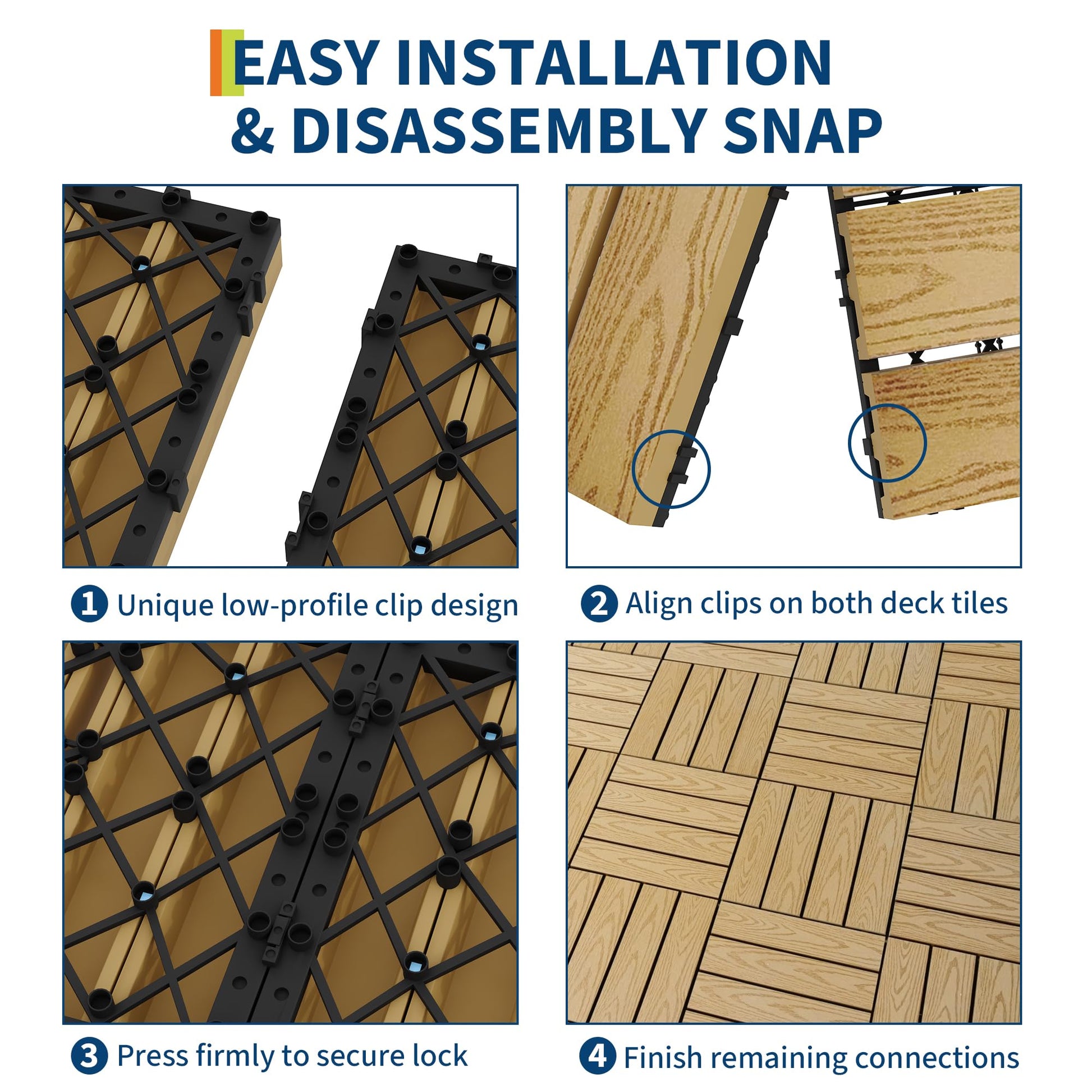 EASY INSTALLATION & DISASSEMBLY SNAP

1 Unique low-profile clip design

2 Align clips on both deck tiles

3 Press firmly to secure lock

4 Finish remaining connections