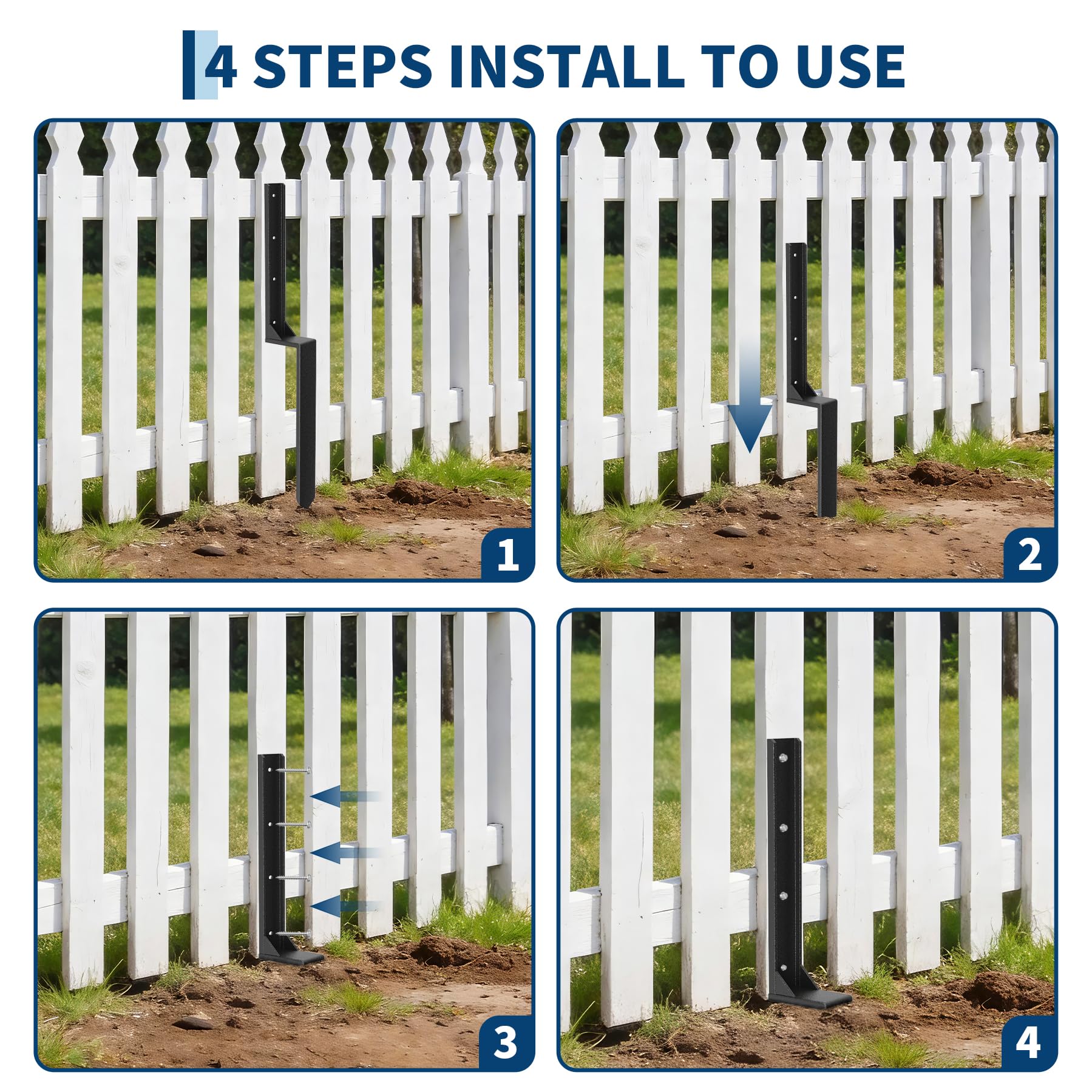 4 STEPS INSTALL TO USE

1

2

3

4