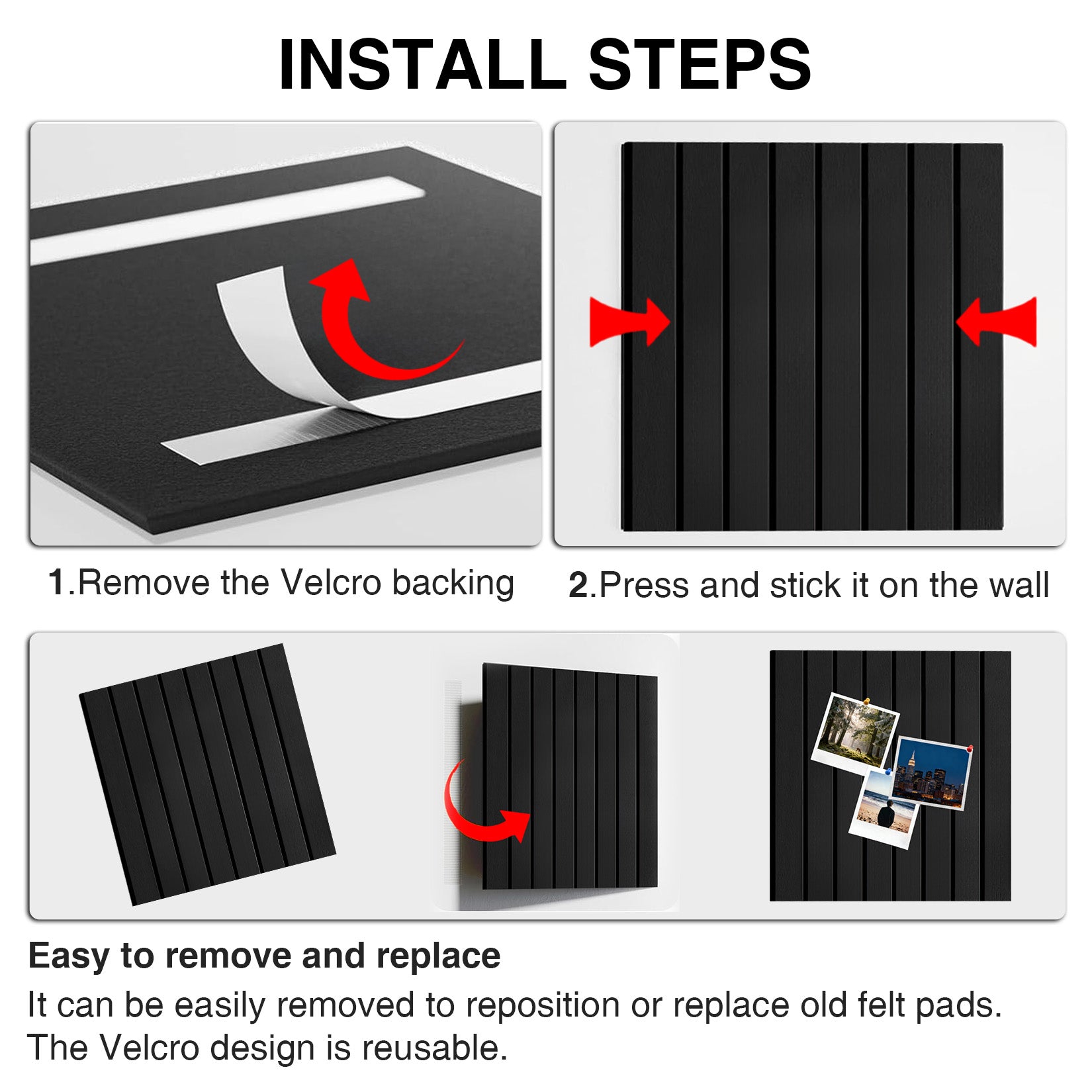 INSTALL STEPS

1.Remove the Velcro backing

2.Press and stick it on the wall

Easy to remove and replace

It can be easily removed to reposition or replace old felt pads. The Velcro design is reusable.