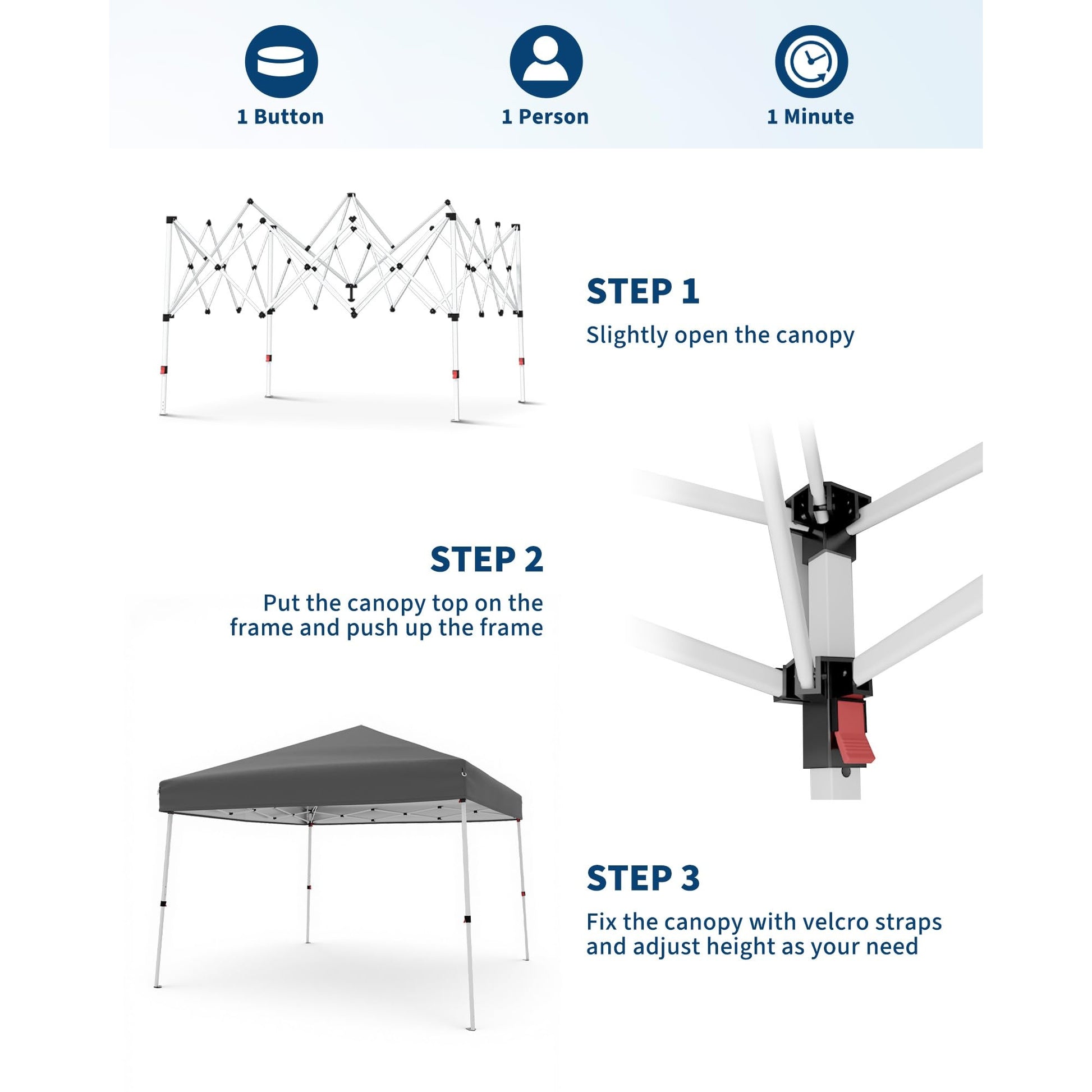 1 Button

1 Person

1 Minute

STEP 1

Slightly open the canopy

STEP 2

Put the canopy top on the frame and push up the frame

STEP 3

Fix the canopy with velcro straps and adjust height as your need