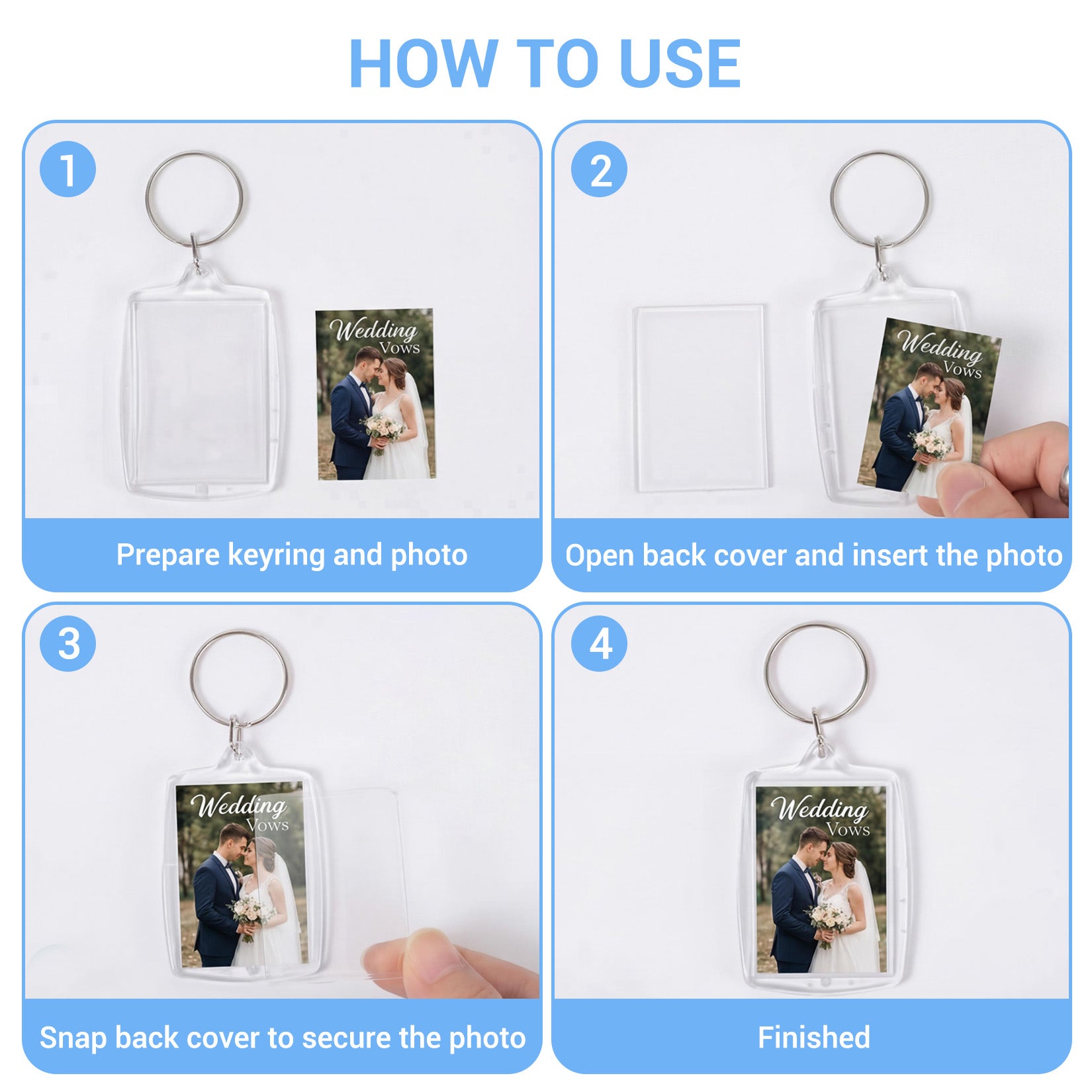 HOW TO USE

1

Wedding
Vows

Prepare keyring and photo

2

Wedding
Vows

Open back cover and insert the photo

3

Wedding
Vows

Snap back cover to secure the photo

4

Wedding
Vows

Finished