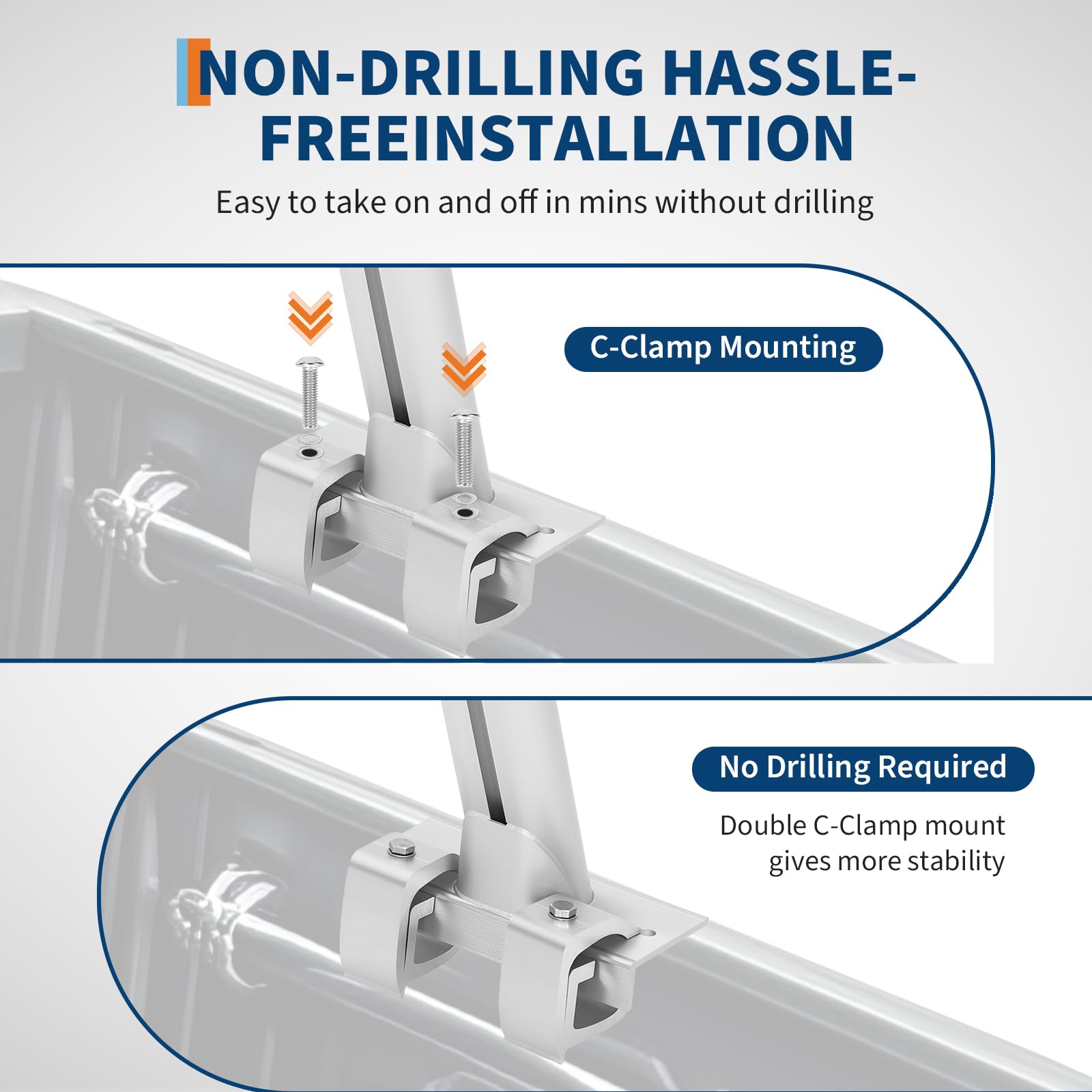 NON-DRILLING HASSLE-FREEINSTALLATION

Easy to take on and off in mins without drilling

C-Clamp Mounting

No Drilling Required

Double C-Clamp mount gives more stability