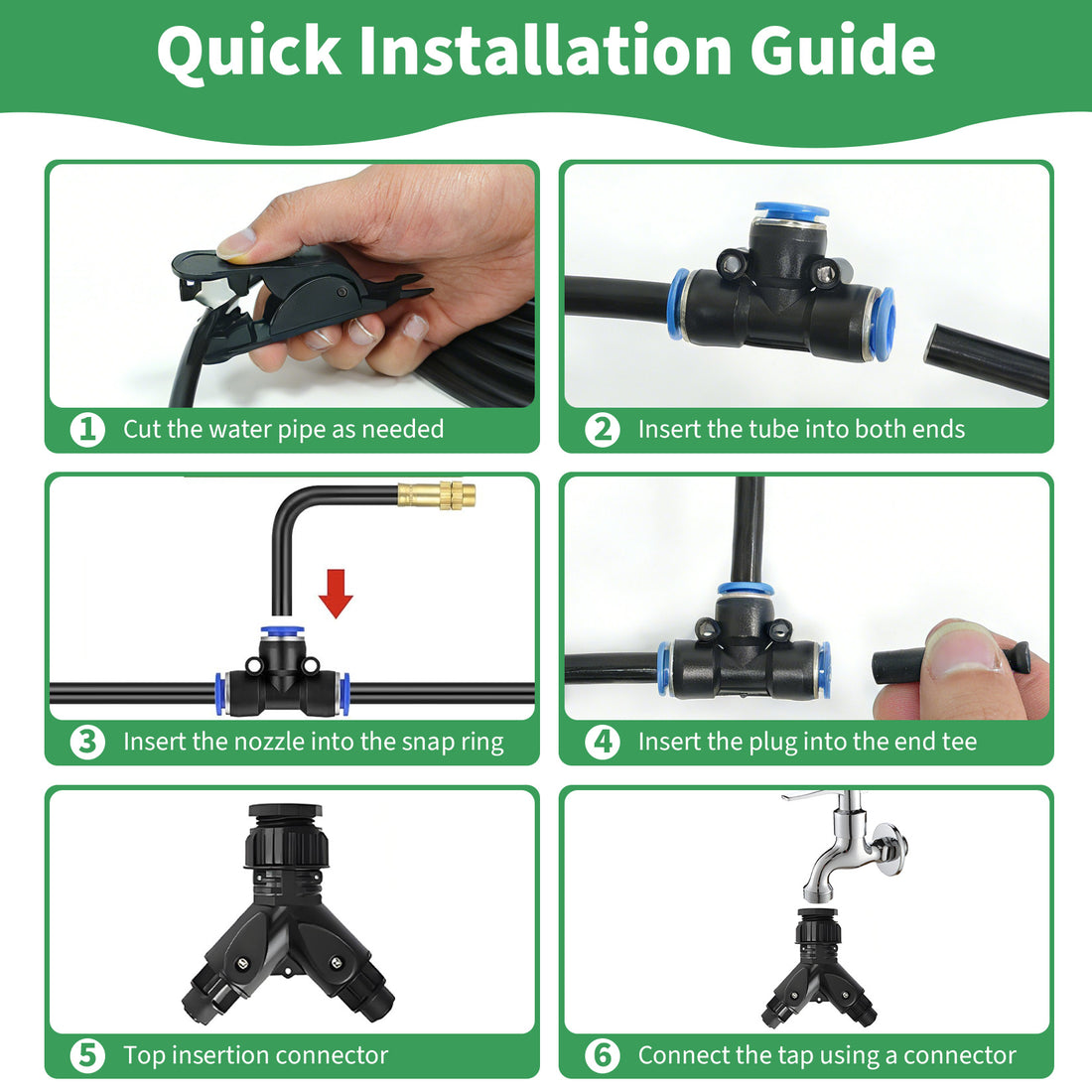 Quick Installation Guide

1 Cut the water pipe as needed

2 Insert the tube into both ends

3 Insert the nozzle into the snap ring

4 Insert the plug into the end tee

5 Top insertion connector

6 Connect the tap using a connector