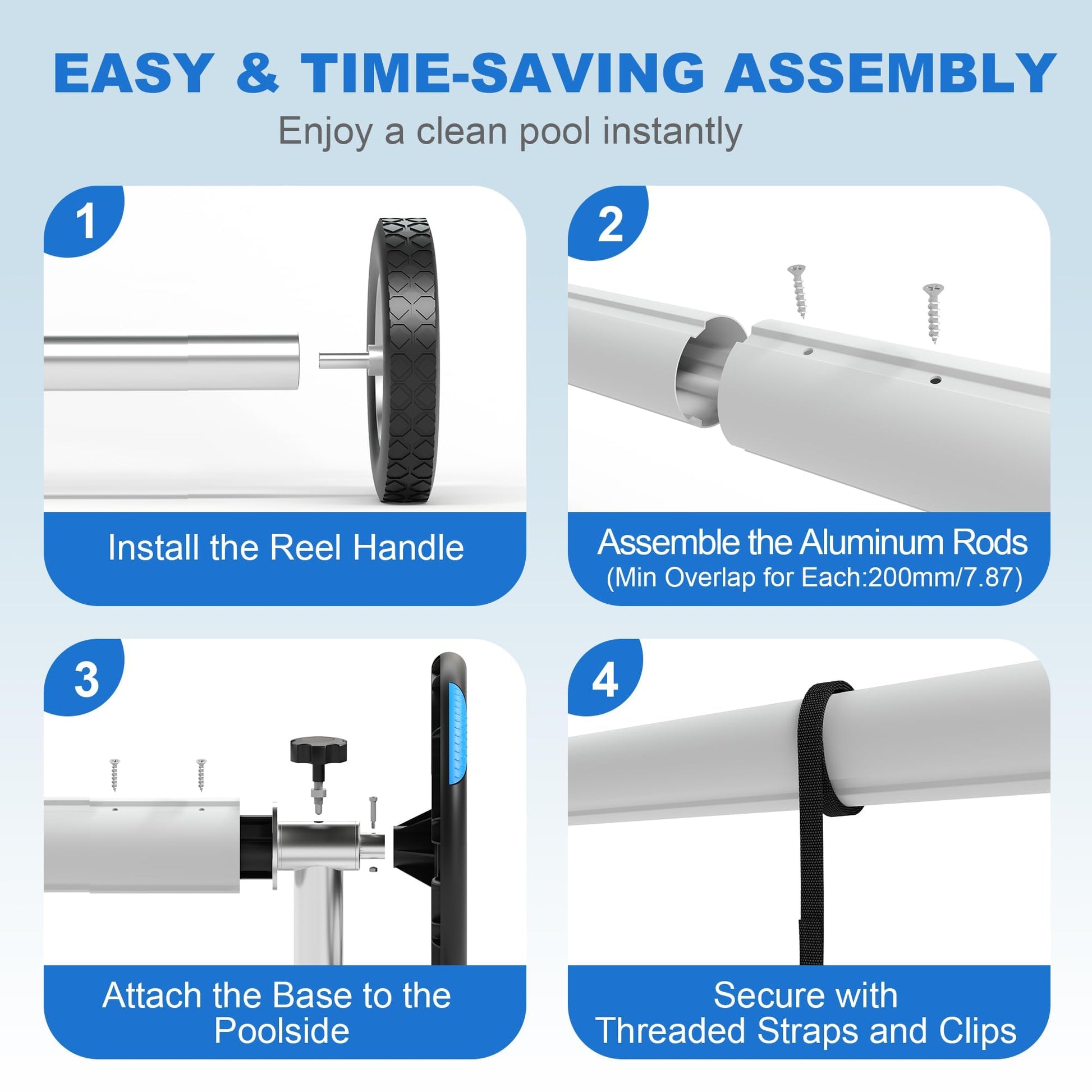 EASY & TIME-SAVING ASSEMBLY

Enjoy a clean pool instantly

1

Install the Reel Handle

2

Assemble the Aluminum Rods
(Min Overlap for Each:200mm/7.87)

3

Attach the Base to the Poolside

4

Secure with Threaded Straps and Clips