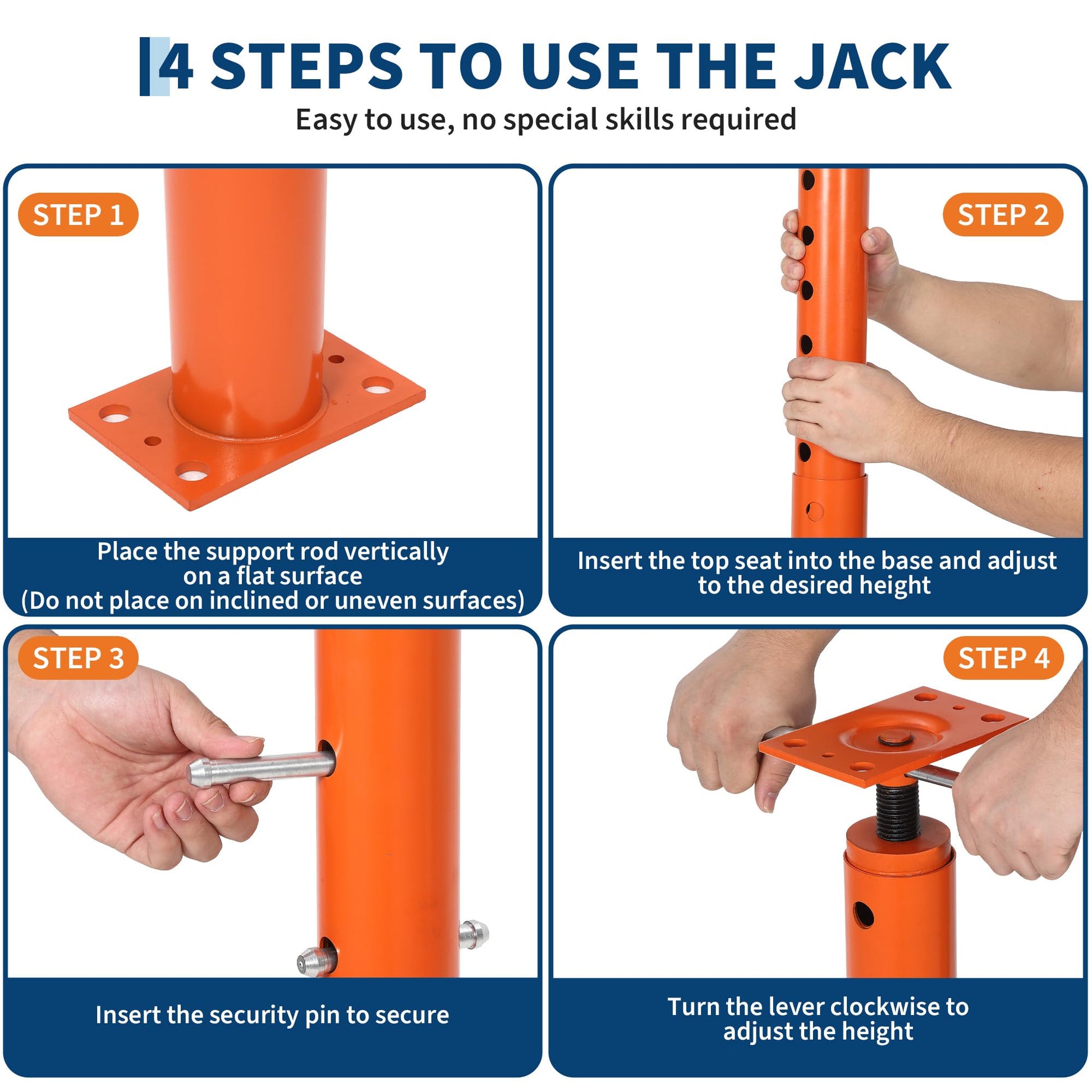 4 STEPS TO USE THE JACK
Easy to use, no special skills required

STEP 1
Place the support rod vertically on a flat surface
(Do not place on inclined or uneven surfaces)

STEP 2
Insert the top seat into the base and adjust to the desired height

STEP 3
Insert the security pin to secure

STEP 4
Turn the lever clockwise to adjust the height