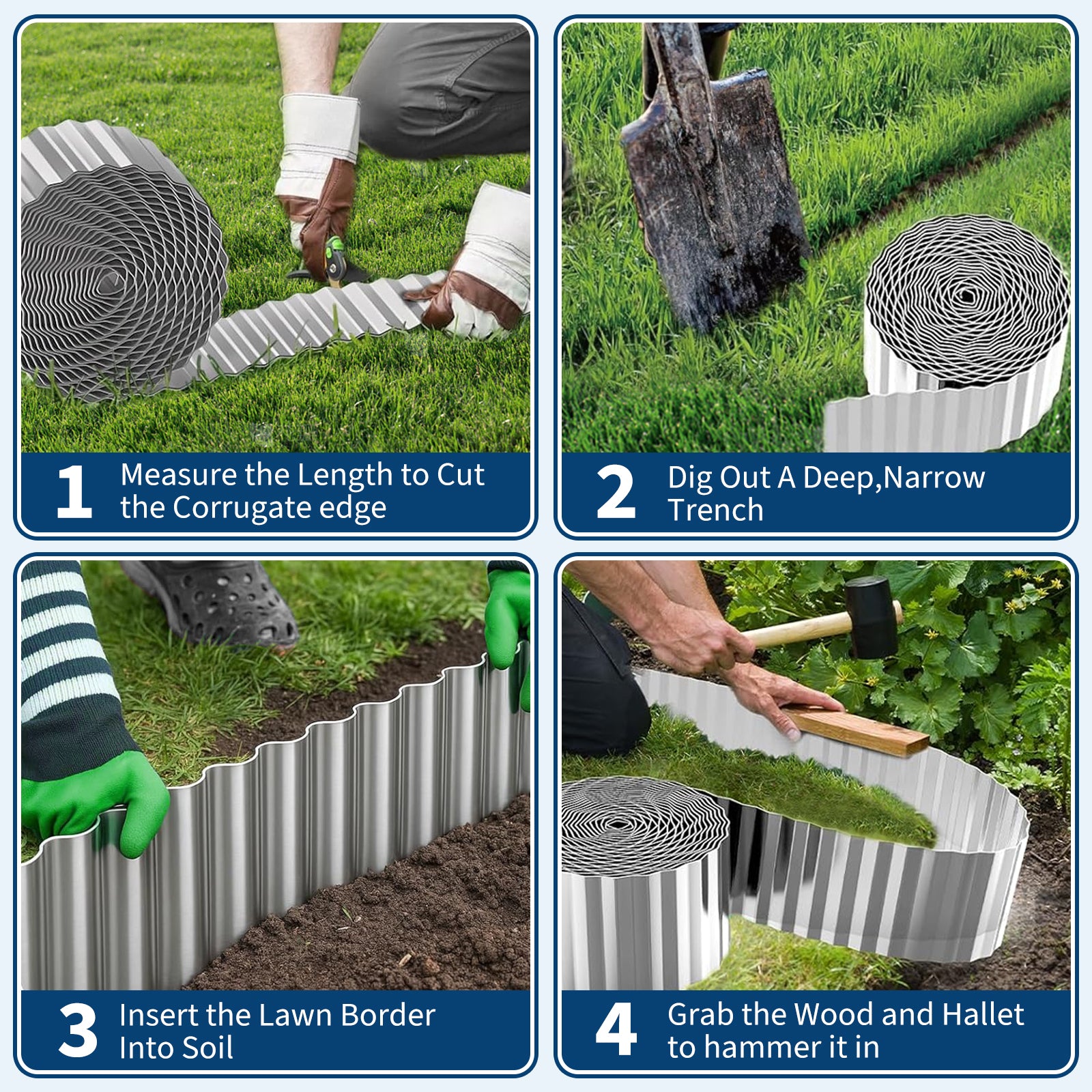 1 Measure the Length to Cut the Corrugate edge

2 Dig Out A Deep,Narrow Trench

3 Insert the Lawn Border Into Soil

4 Grab the Wood and Hallet to hammer it in