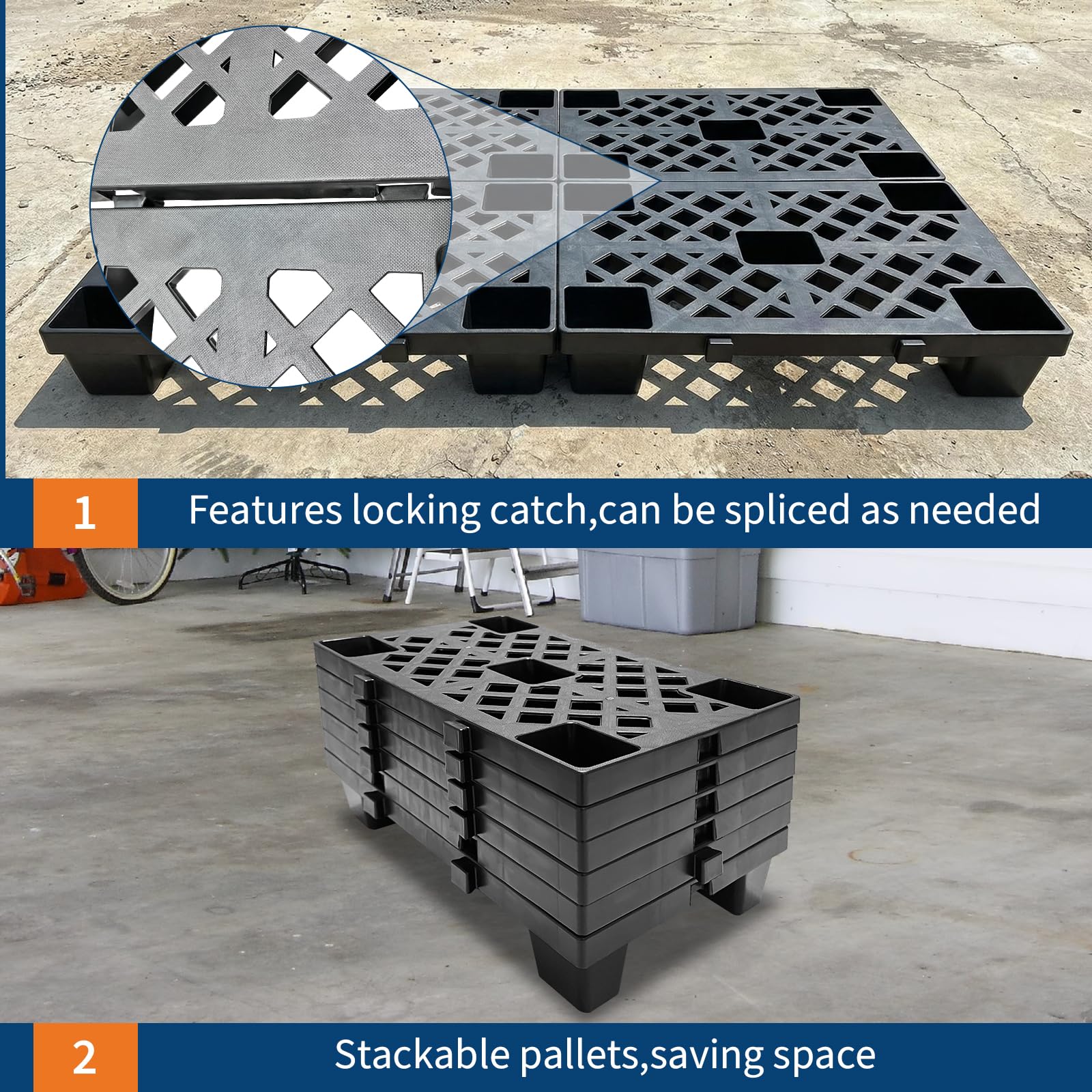 1

Features locking catch,can be spliced as needed

2

Stackable pallets,saving space