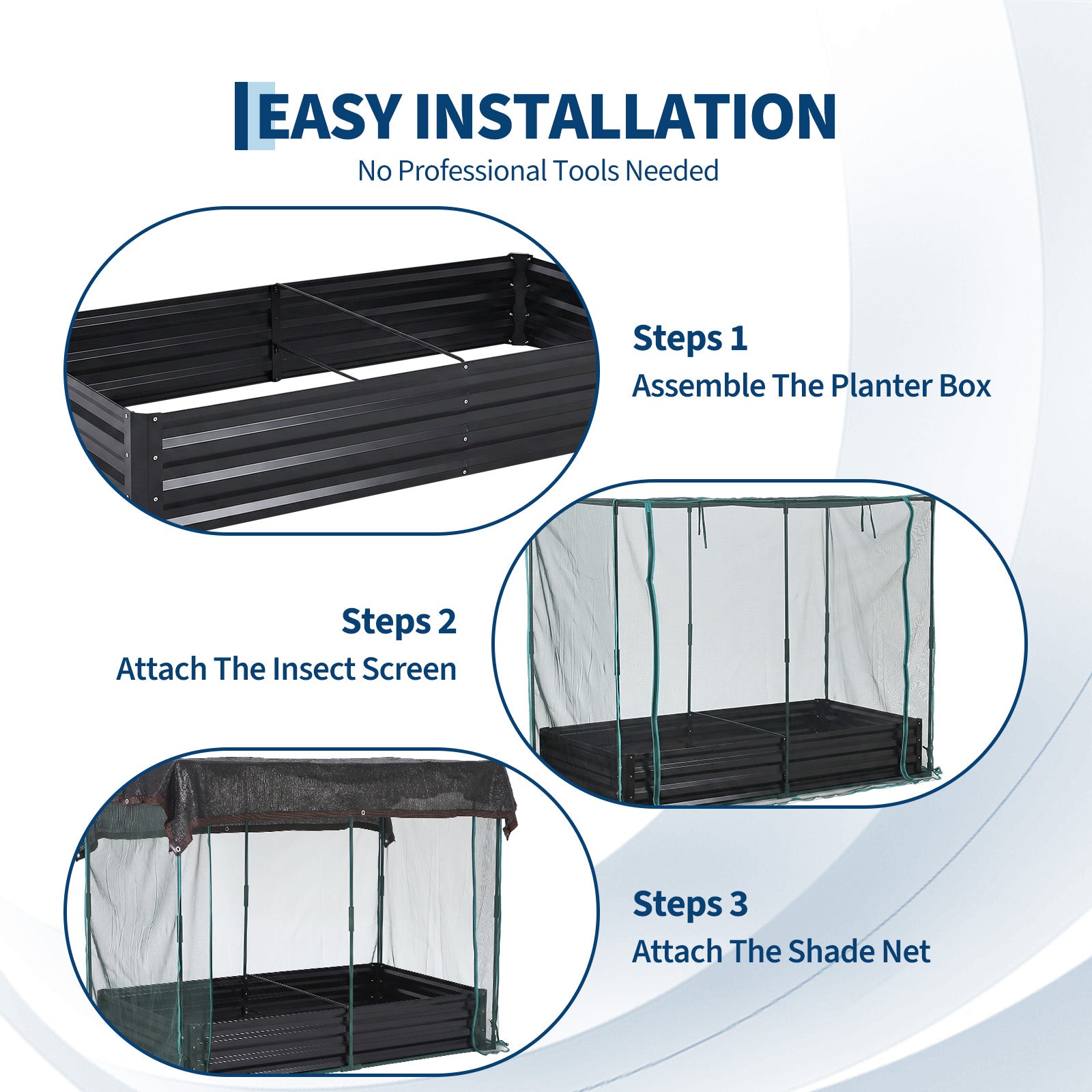 EASY INSTALLATION
No Professional Tools Needed

Steps 1
Assemble The Planter Box

Steps 2
Attach The Insect Screen

Steps 3
Attach The Shade Net