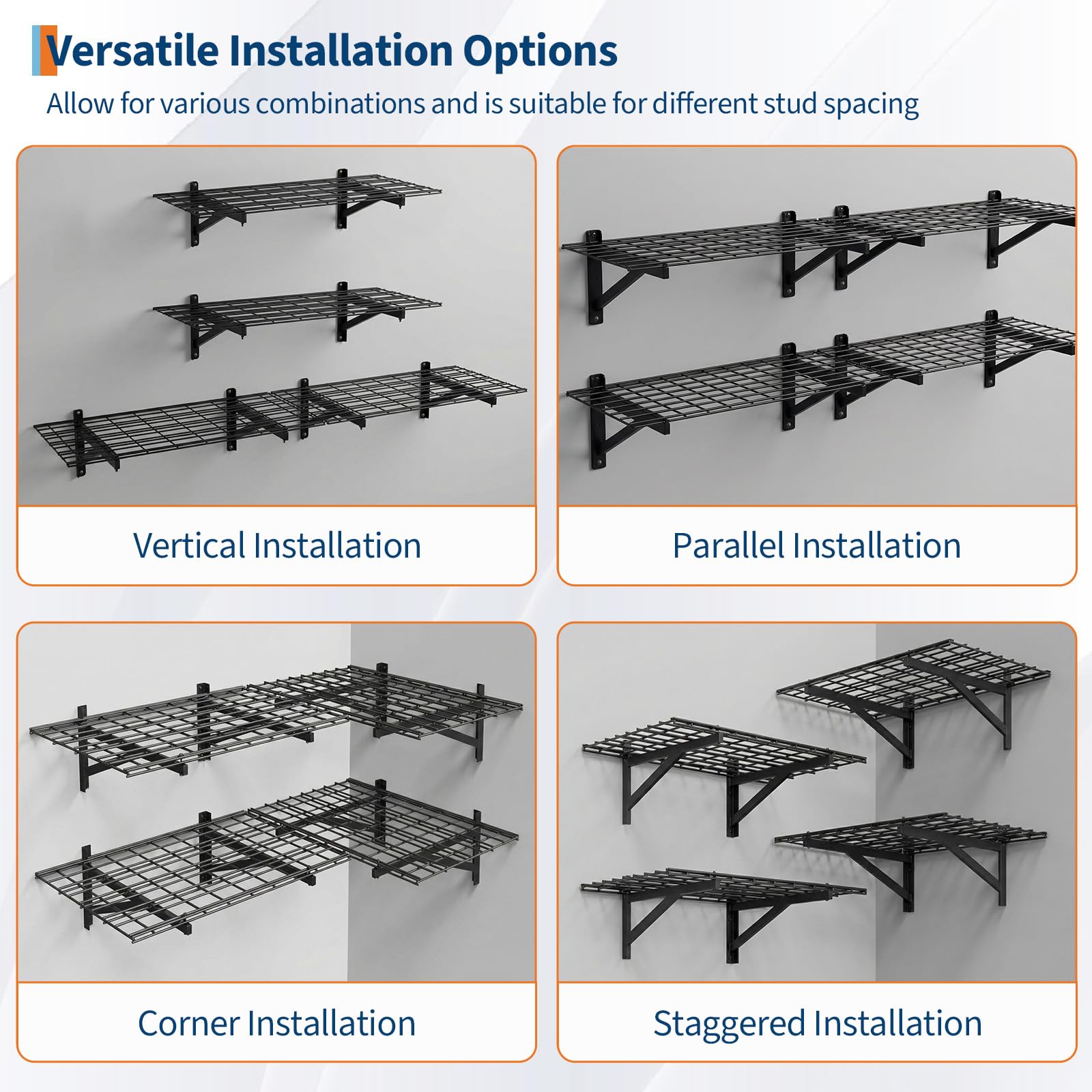 Versatile Installation Options

Allow for various combinations and is suitable for different stud spacing

Vertical Installation

Parallel Installation

Corner Installation

Staggered Installation