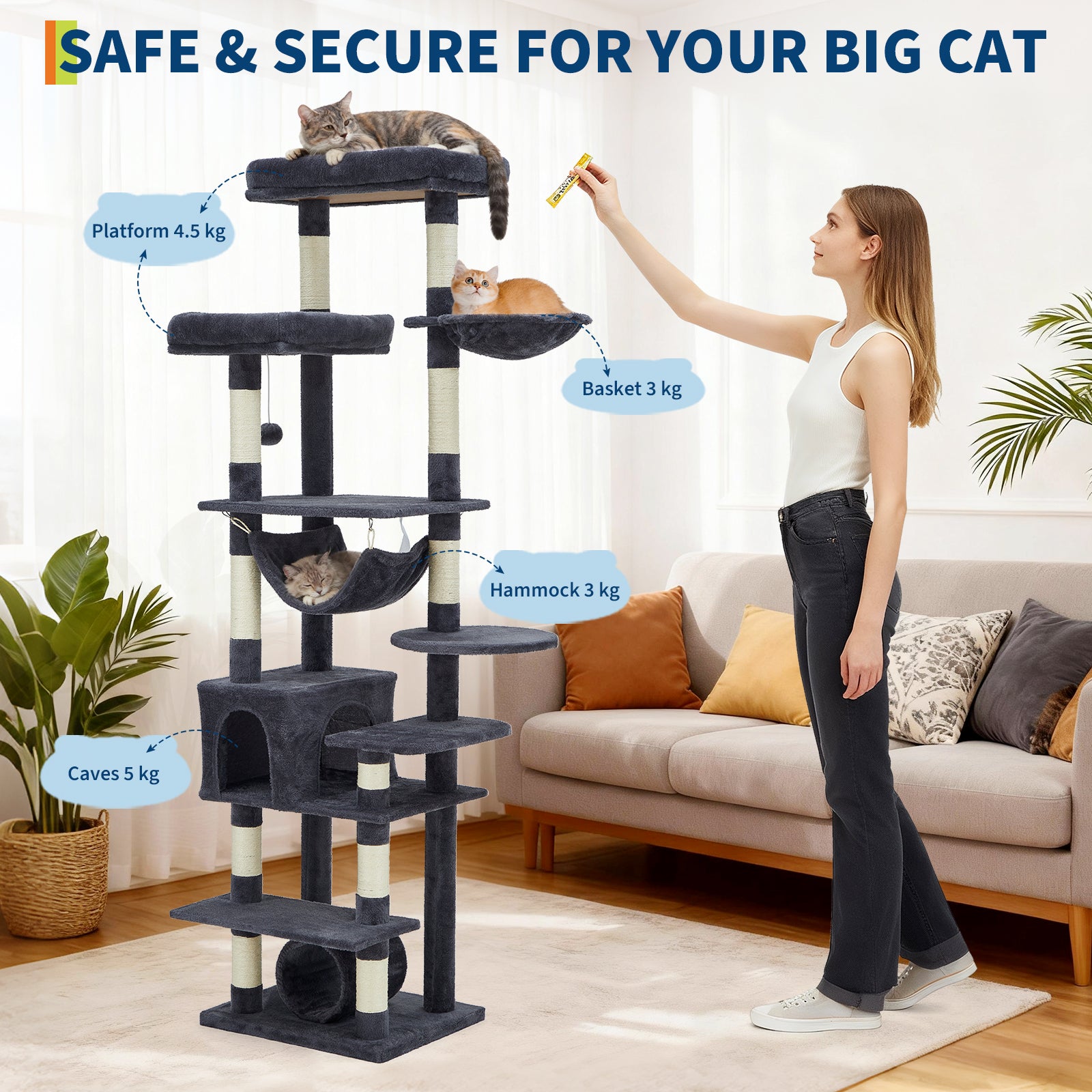 SAFE & SECURE FOR YOUR BIG CAT

Platform 4.5 kg

Basket 3 kg

Hammock 3 kg

Caves 5 kg