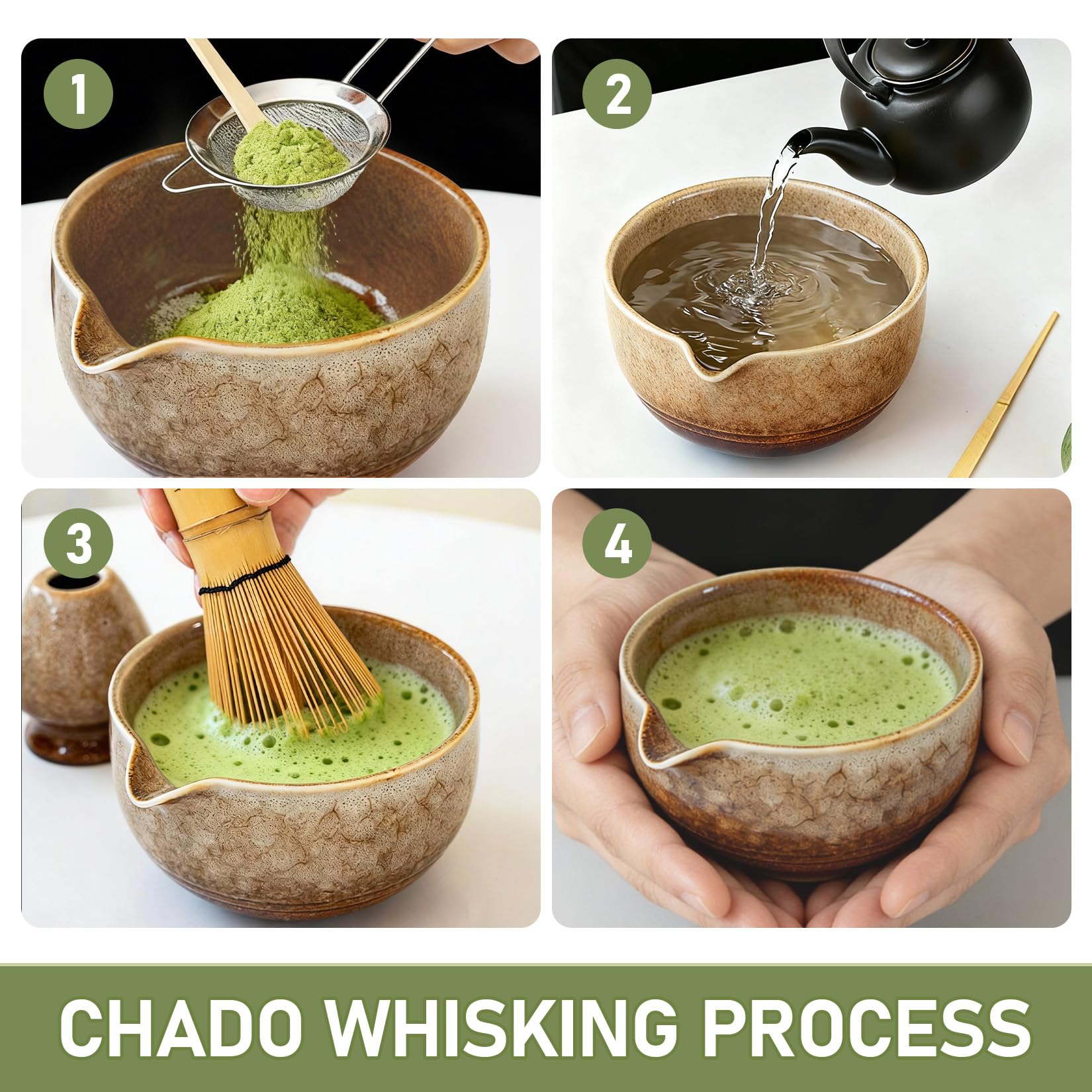 1

2

3

4

CHADO WHISKING PROCESS