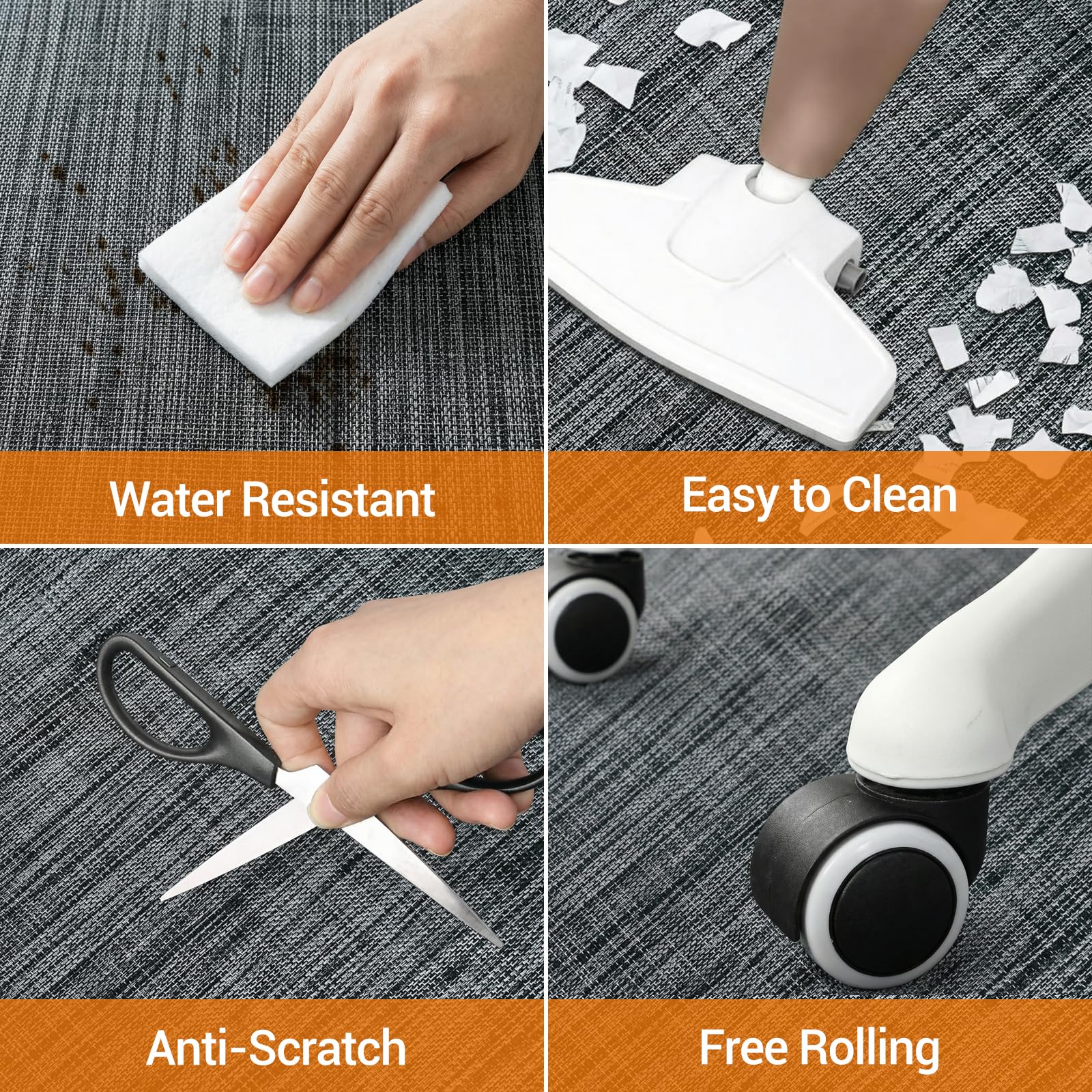 Water Resistant

Easy to Clean

Anti-Scratch

Free Rolling