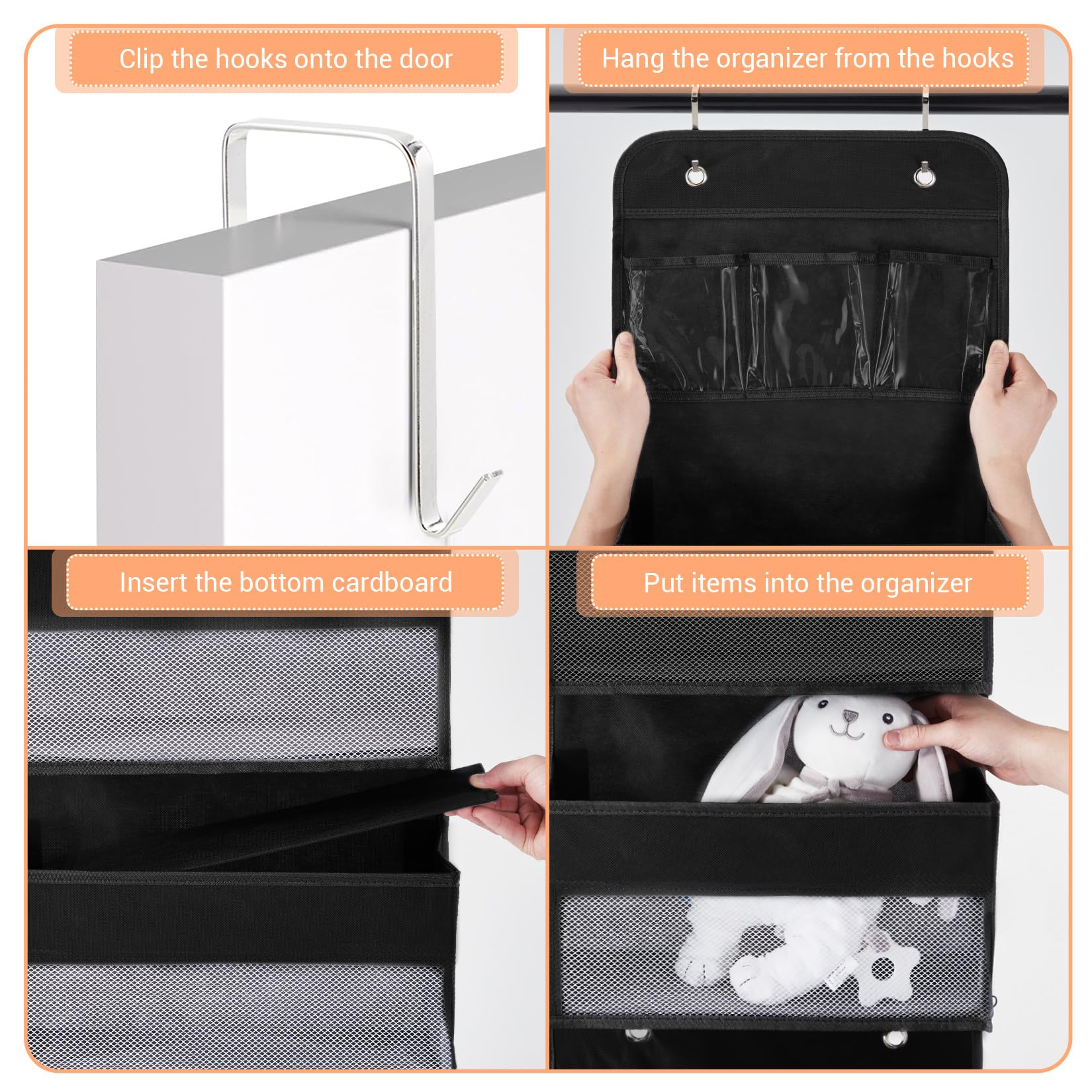 Clip the hooks onto the door

Hang the organizer from the hooks

Insert the bottom cardboard

Put items into the organizer