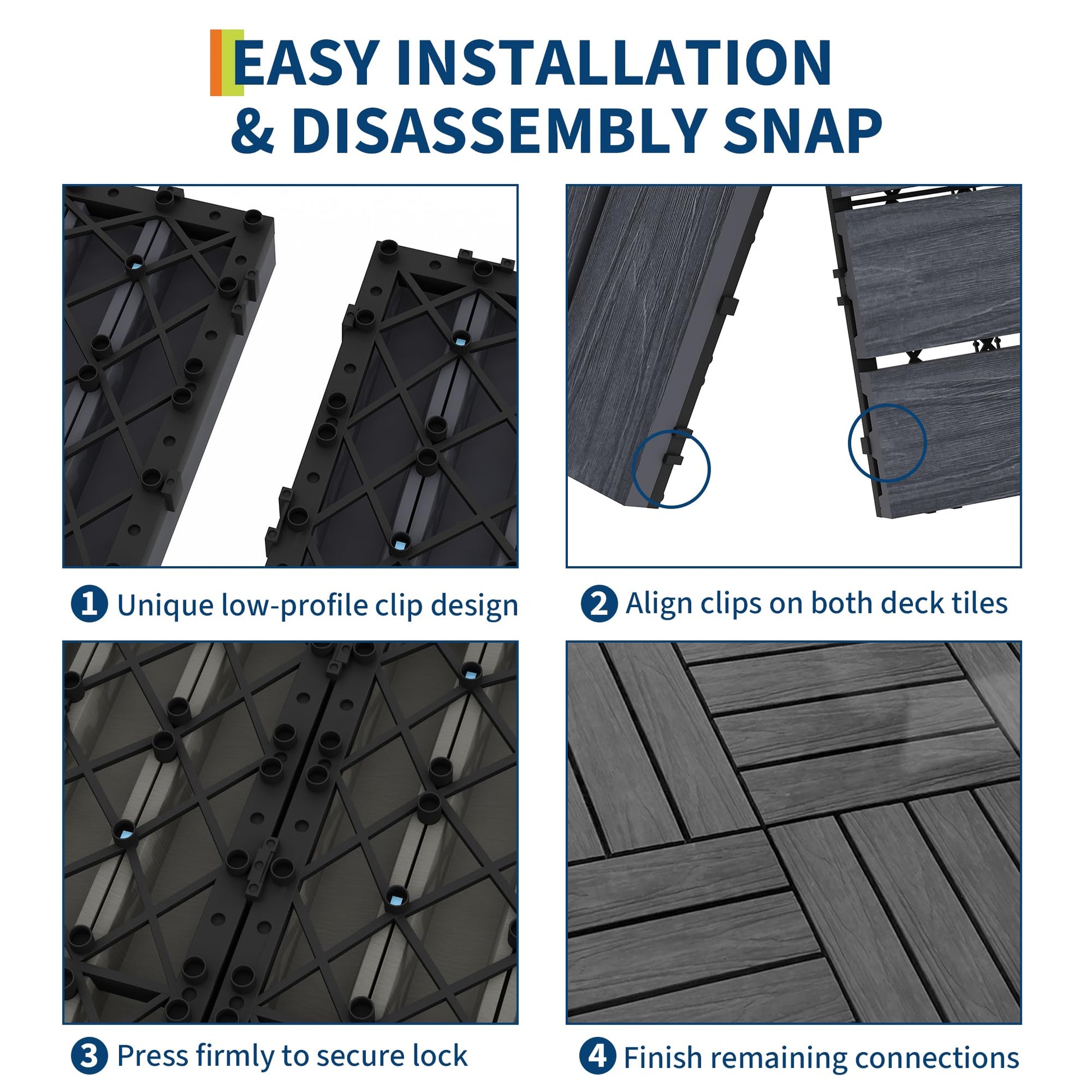 EASY INSTALLATION & DISASSEMBLY SNAP

1 Unique low-profile clip design

2 Align clips on both deck tiles

3 Press firmly to secure lock

4 Finish remaining connections