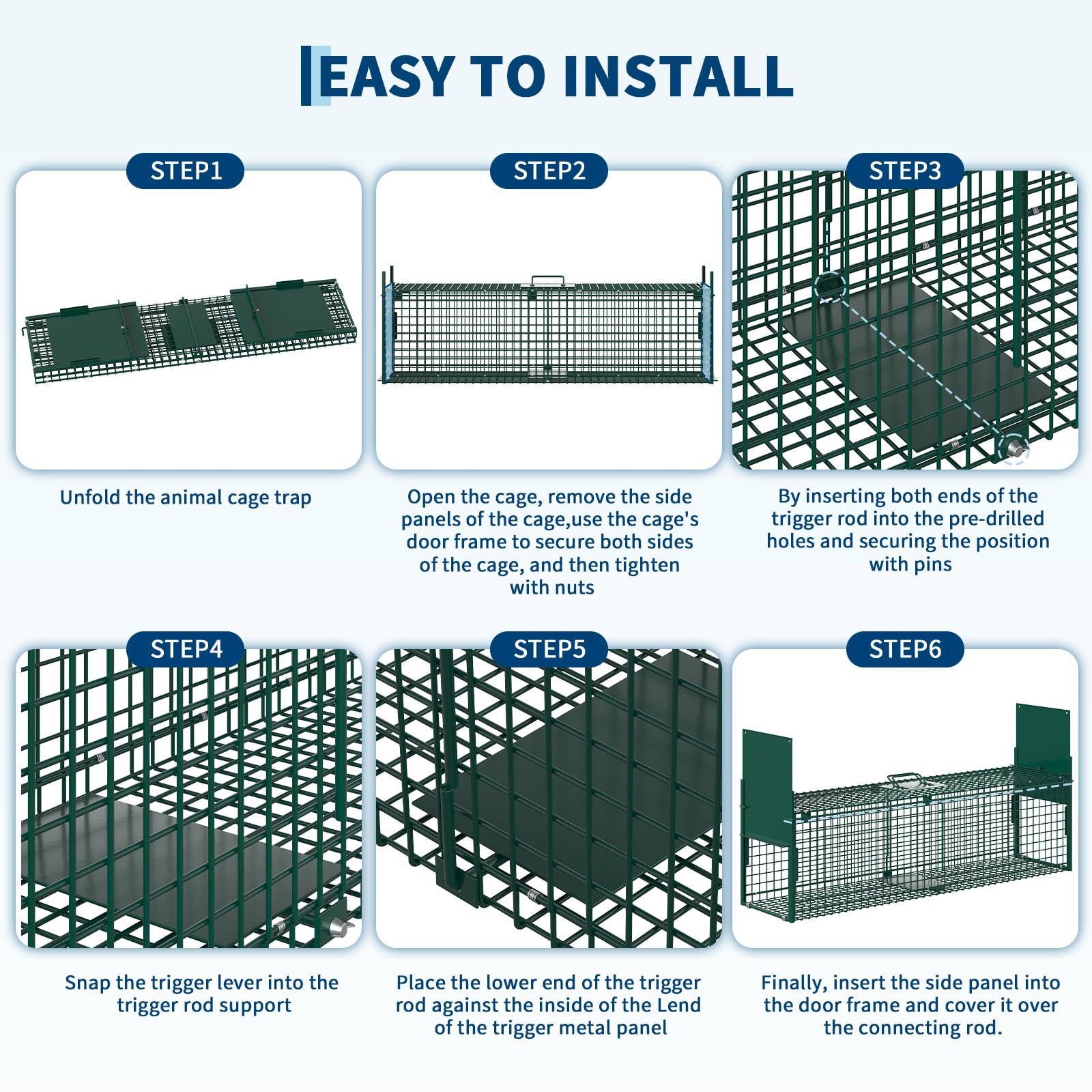 EASY TO INSTALL

STEP1

Unfold the animal cage trap

STEP2

Open the cage, remove the side panels of the cage,use the cage's door frame to secure both sides of the cage, and then tighten with nuts

STEP3

By inserting both ends of the trigger rod into the pre-drilled holes and securing the position with pins

STEP4

Snap the trigger lever into the trigger rod support

STEP5

Place the lower end of the trigger rod against the inside of the Lend of the trigger metal panel

STEP6

Finally, insert the side panel into the door frame and cover it over the connecting rod.