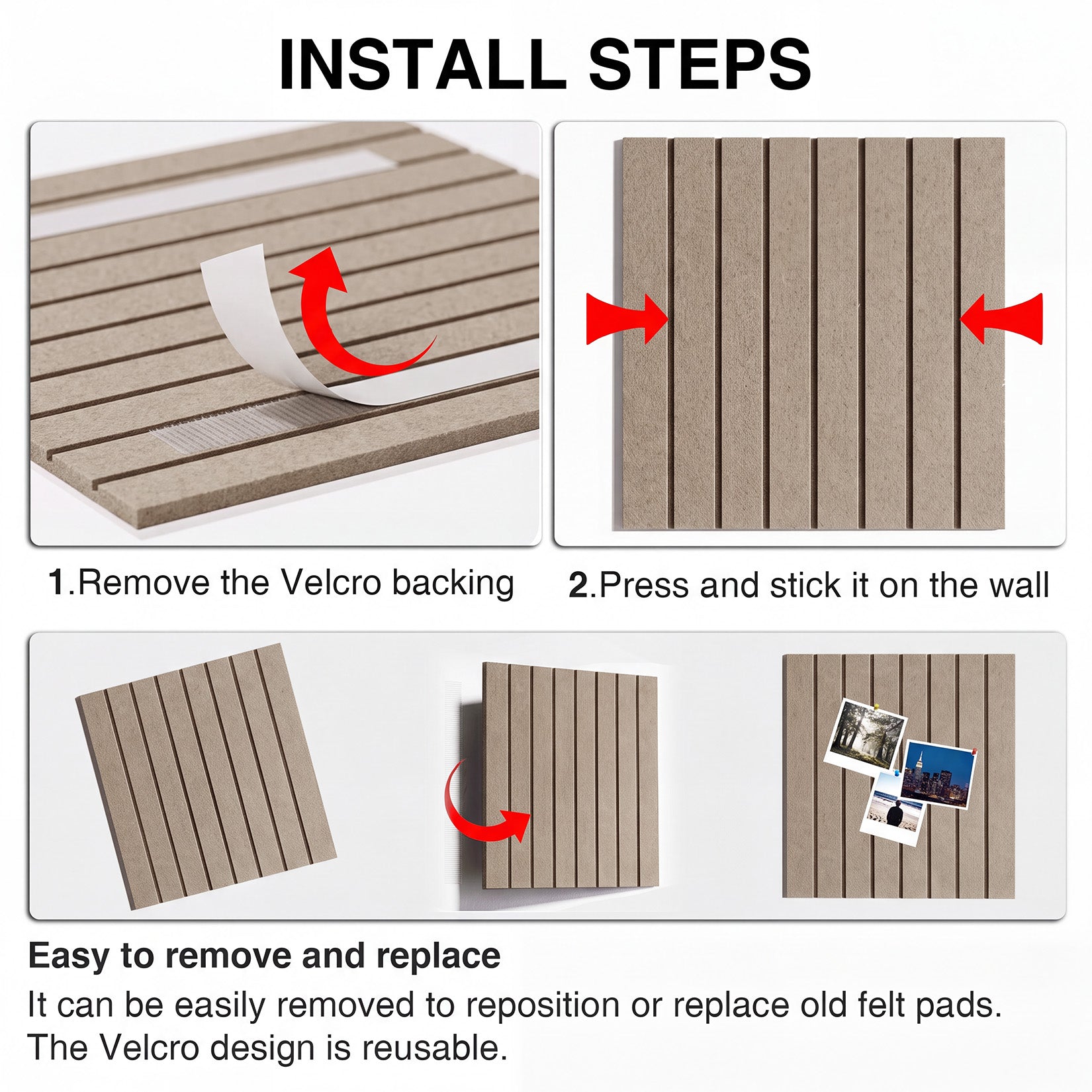 INSTALL STEPS

1.Remove the Velcro backing

2.Press and stick it on the wall

Easy to remove and replace

It can be easily removed to reposition or replace old felt pads. The Velcro design is reusable.