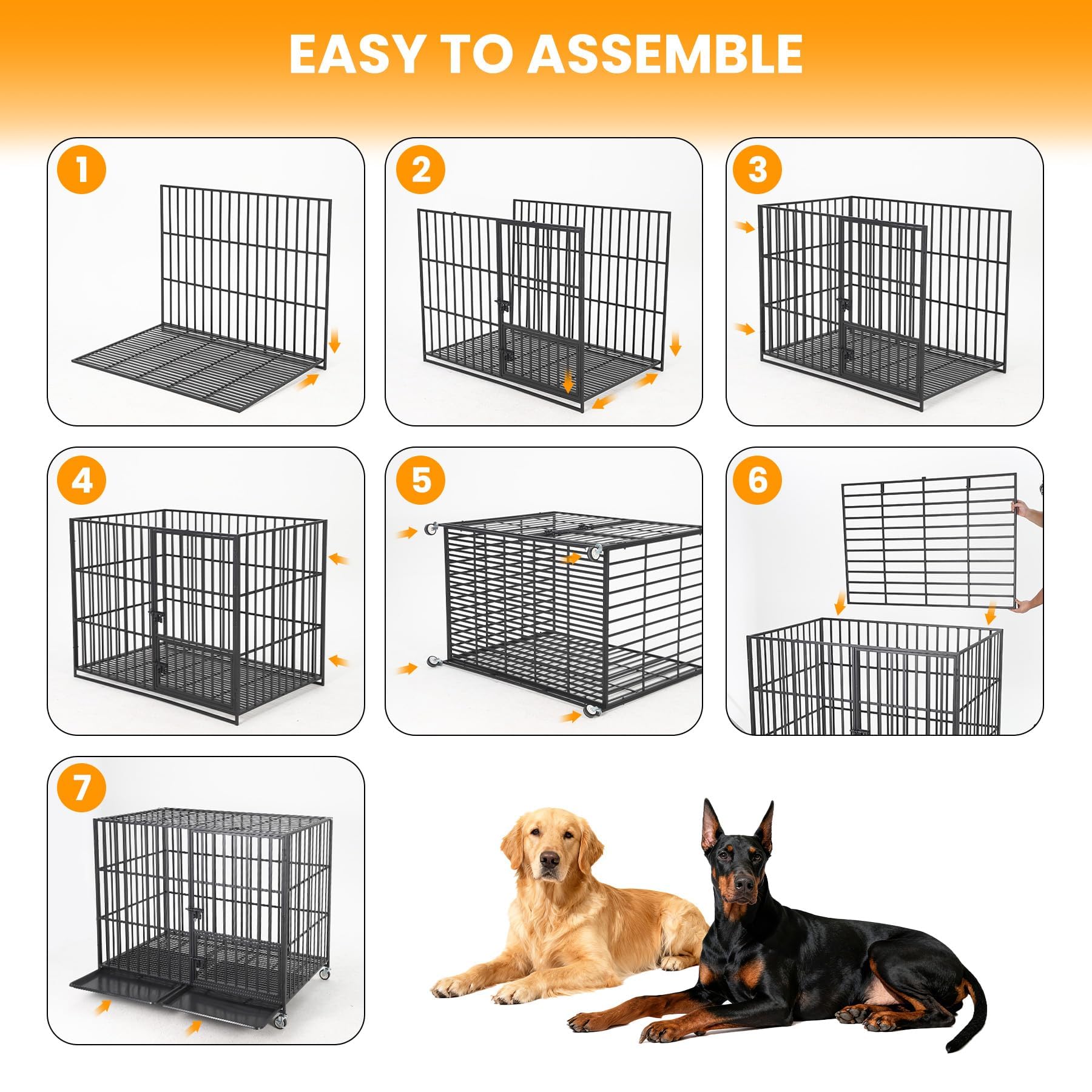 EASY TO ASSEMBLE

1

2

3

4

5

6

7