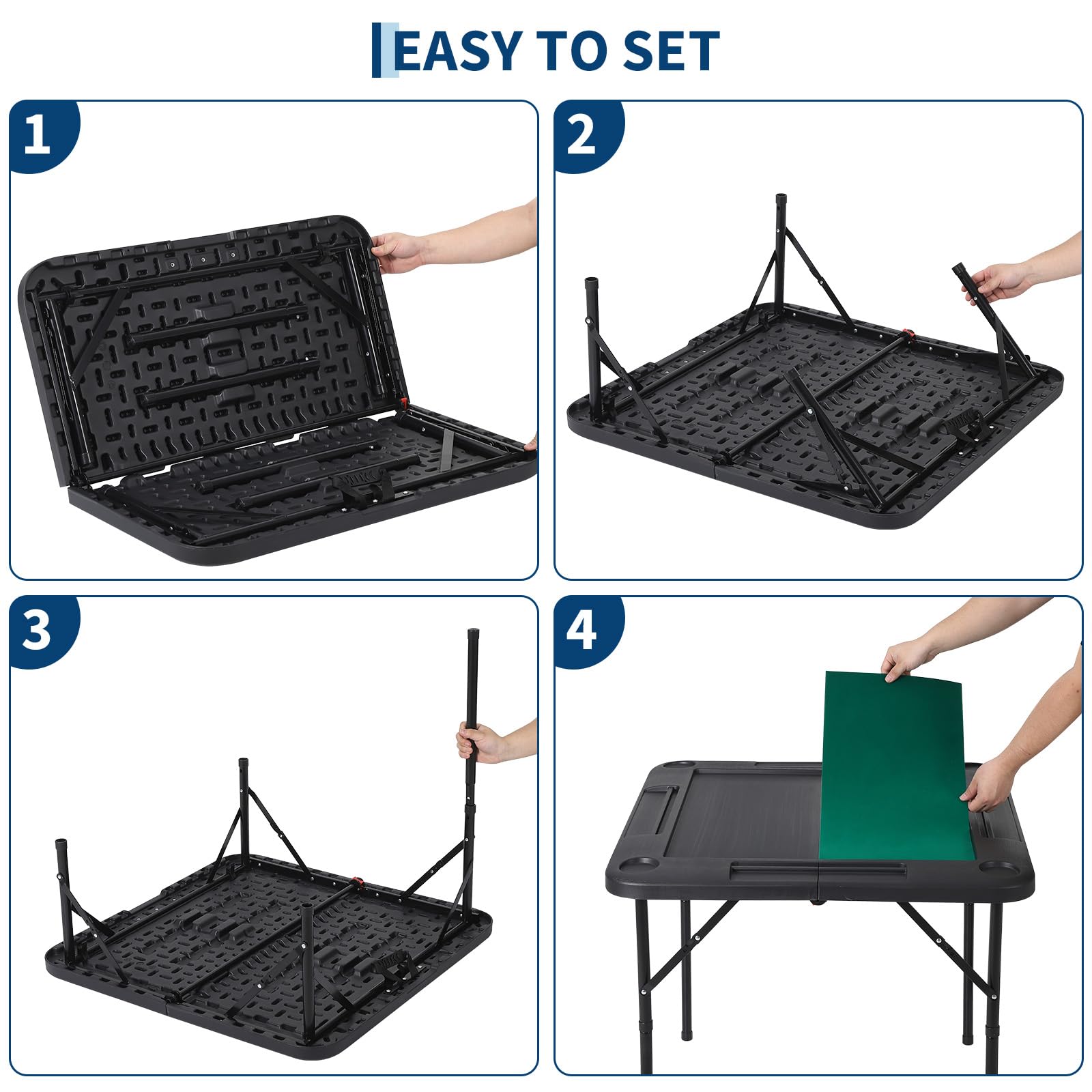 EASY TO SET

1

2

3

4