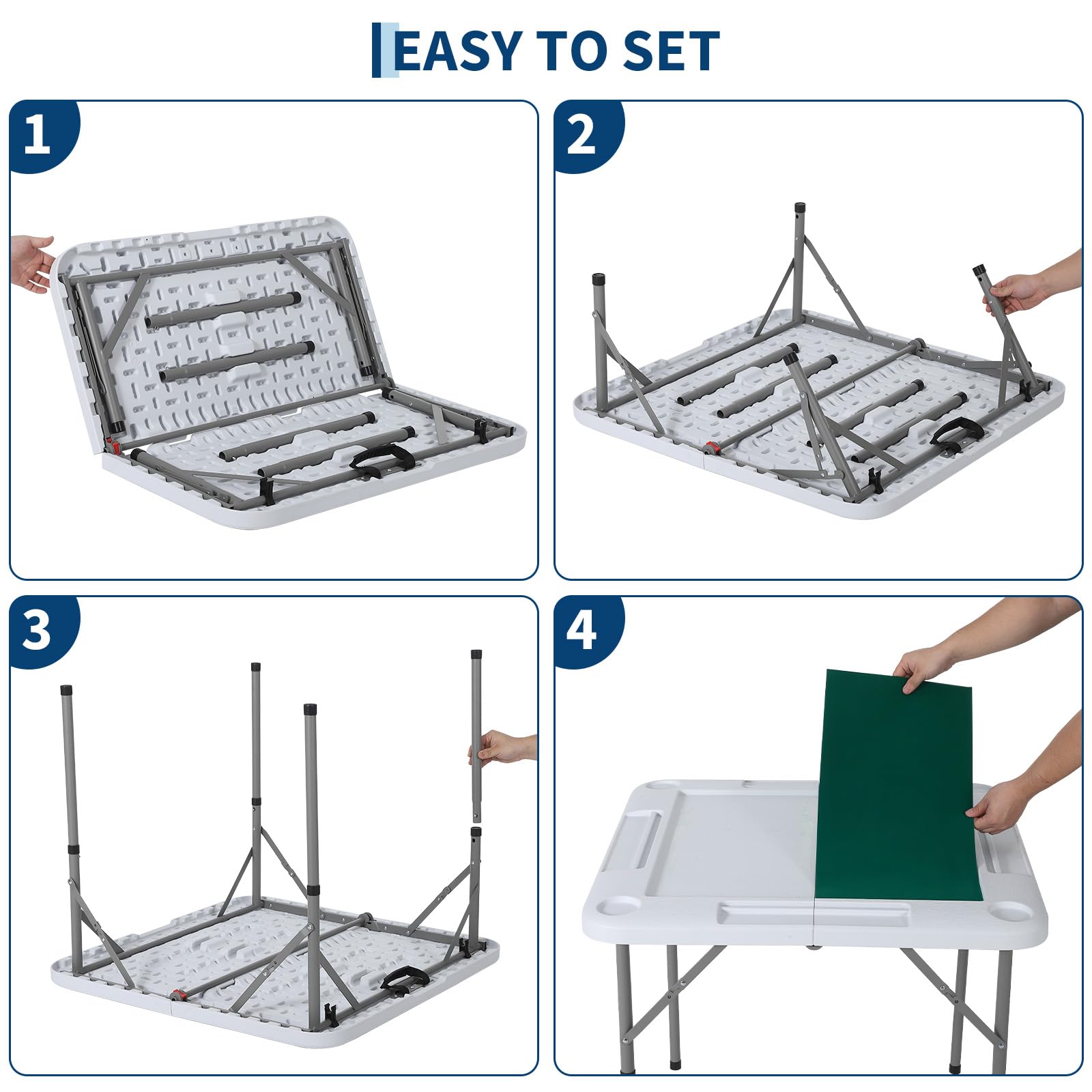 EASY TO SET

1

2

3

4