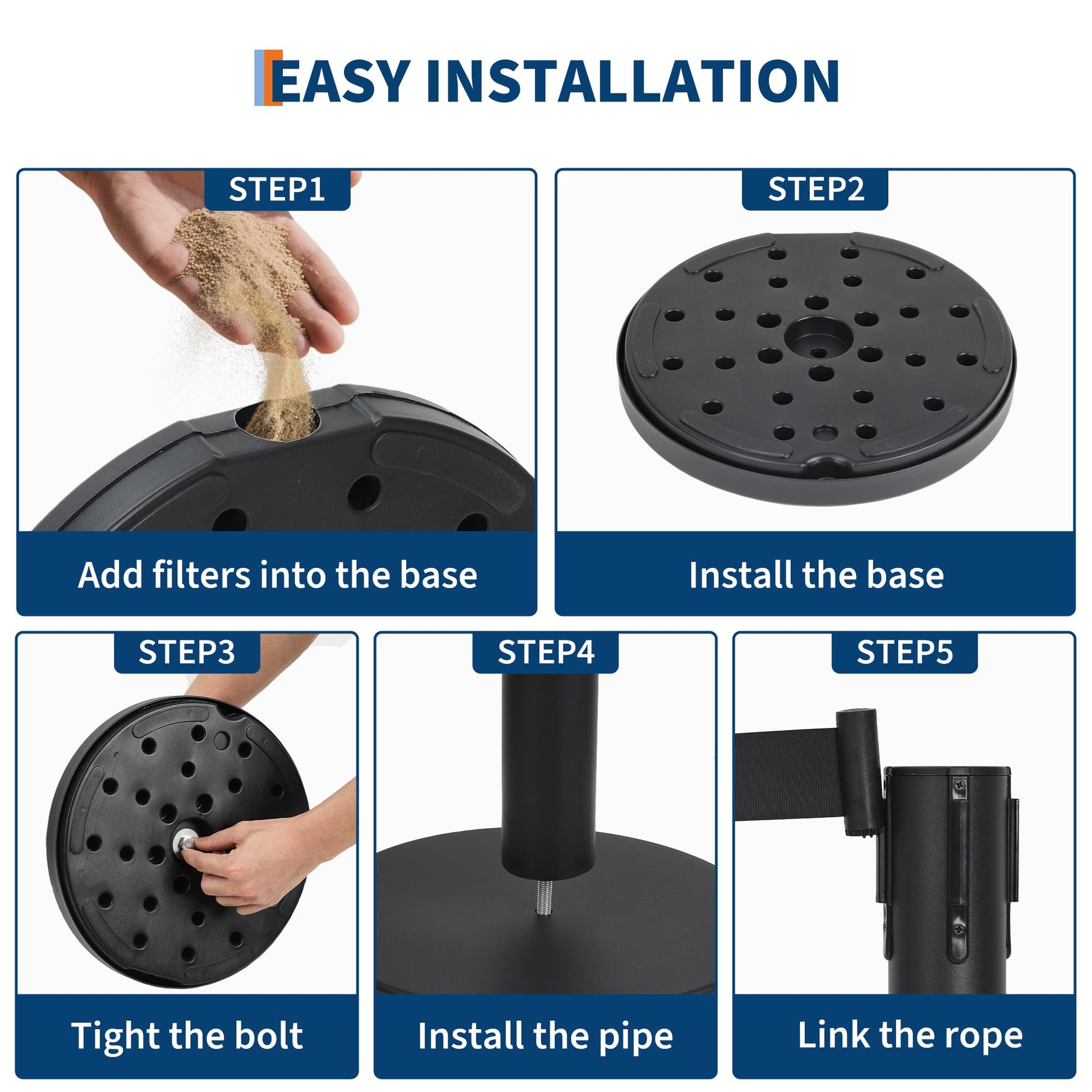 EASY INSTALLATION

STEP1

Add filters into the base

STEP2

Install the base

STEP3

Tight the bolt

STEP4

Install the pipe

STEP5

Link the rope