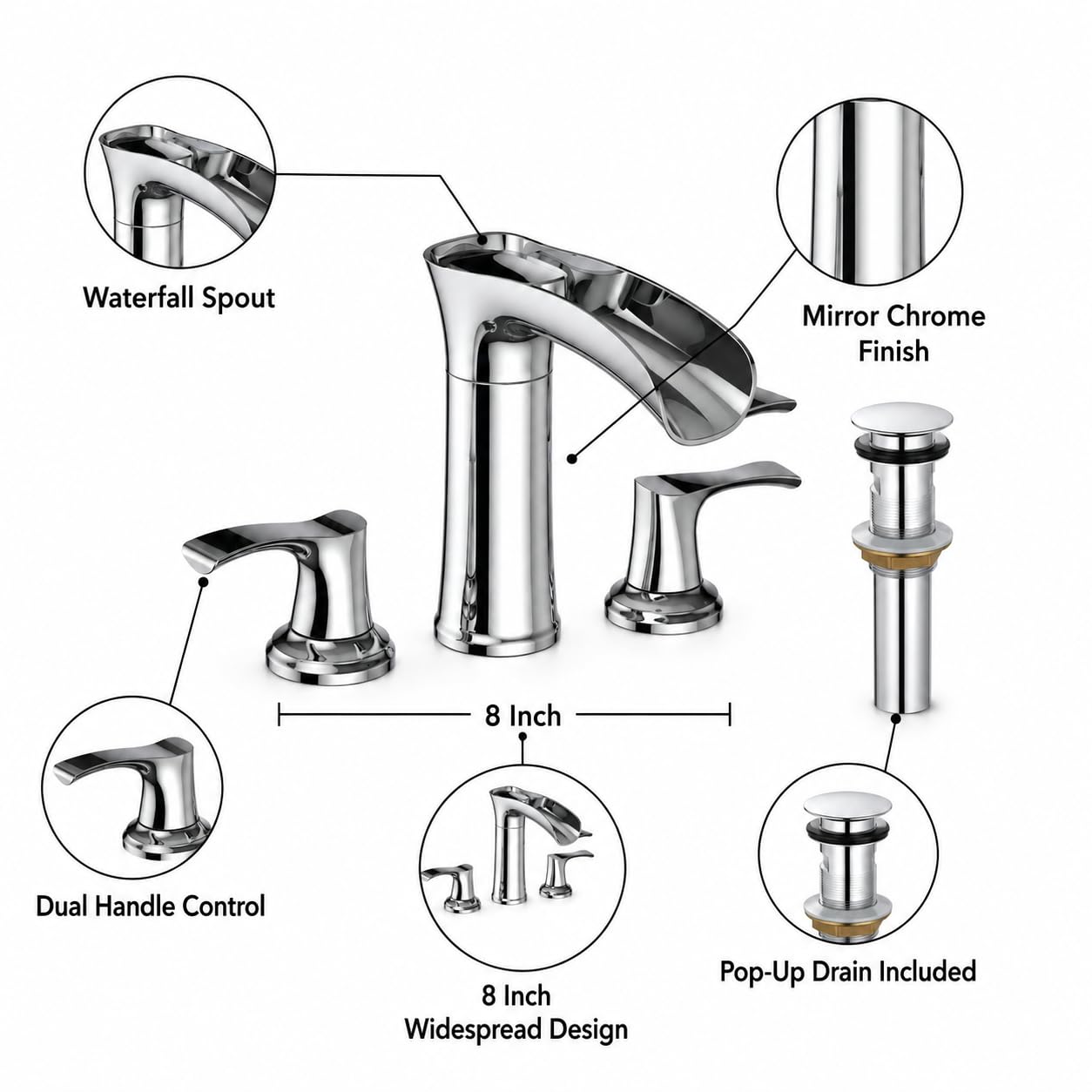 Waterfall Spout

Mirror Chrome Finish

8 Inch

Dual Handle Control

8 Inch Widespread Design

Pop-Up Drain Included