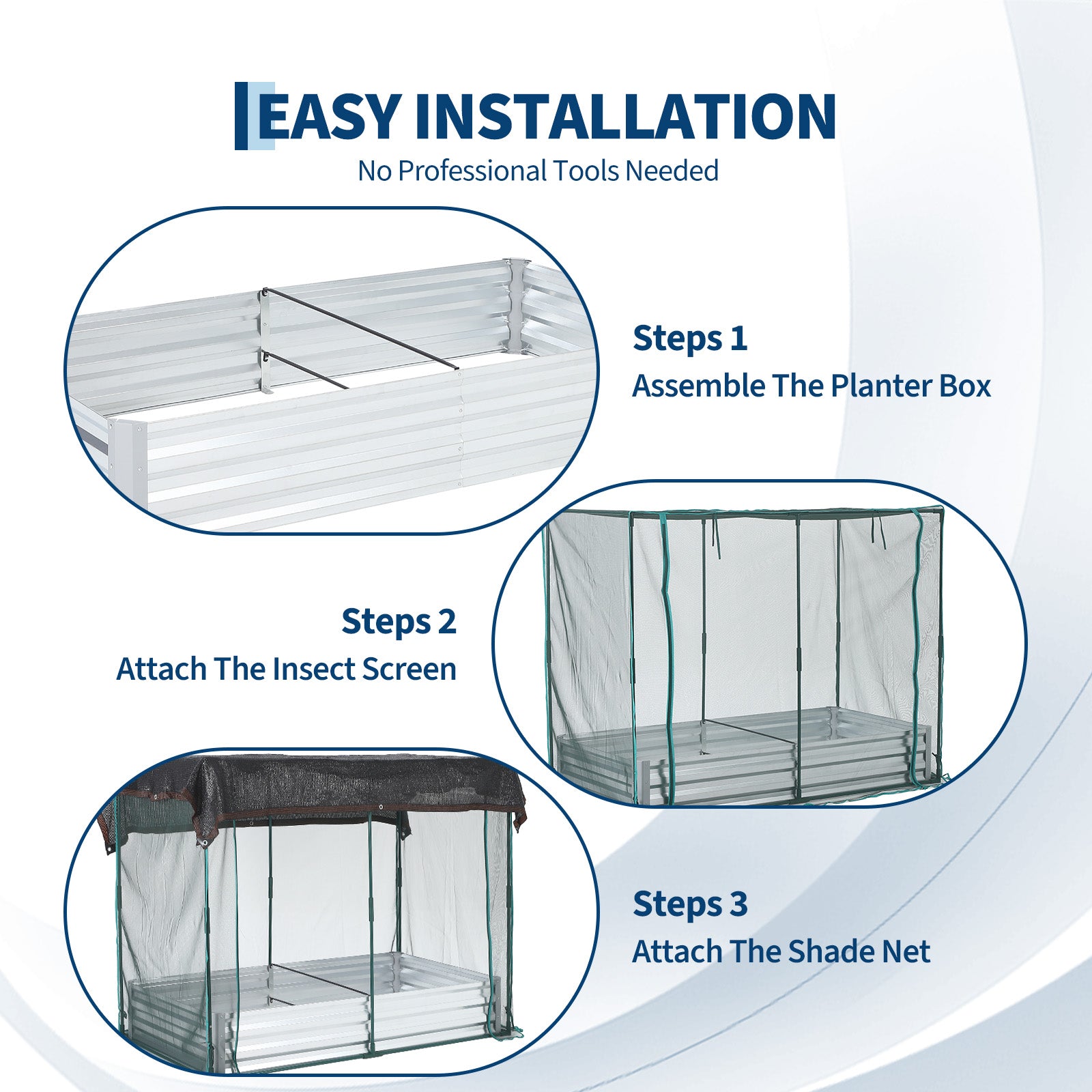 EASY INSTALLATION
No Professional Tools Needed

Steps 1
Assemble The Planter Box

Steps 2
Attach The Insect Screen

Steps 3
Attach The Shade Net