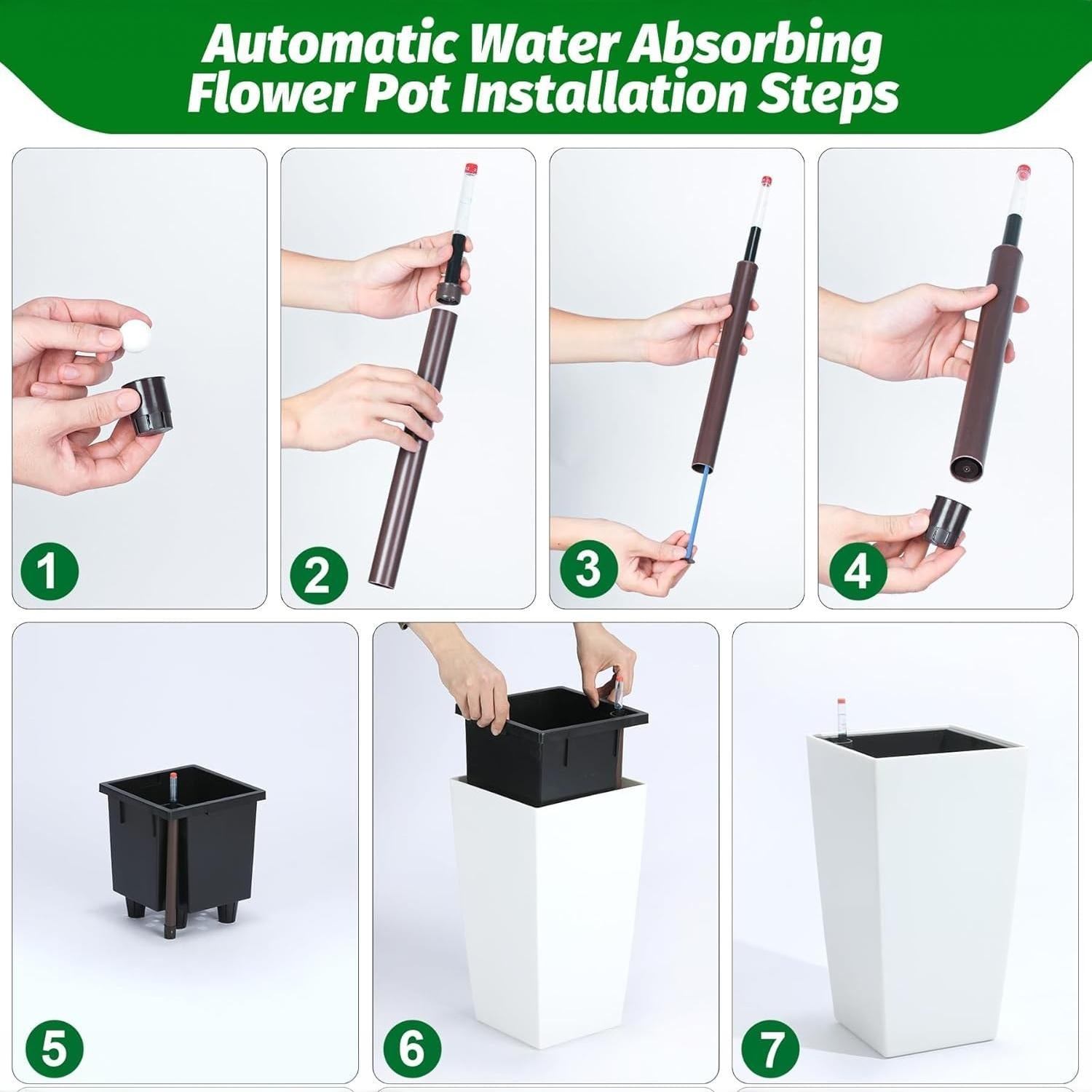 Automatic Water Absorbing Flower Pot Installation Steps

1

2

3

4

5

6

7