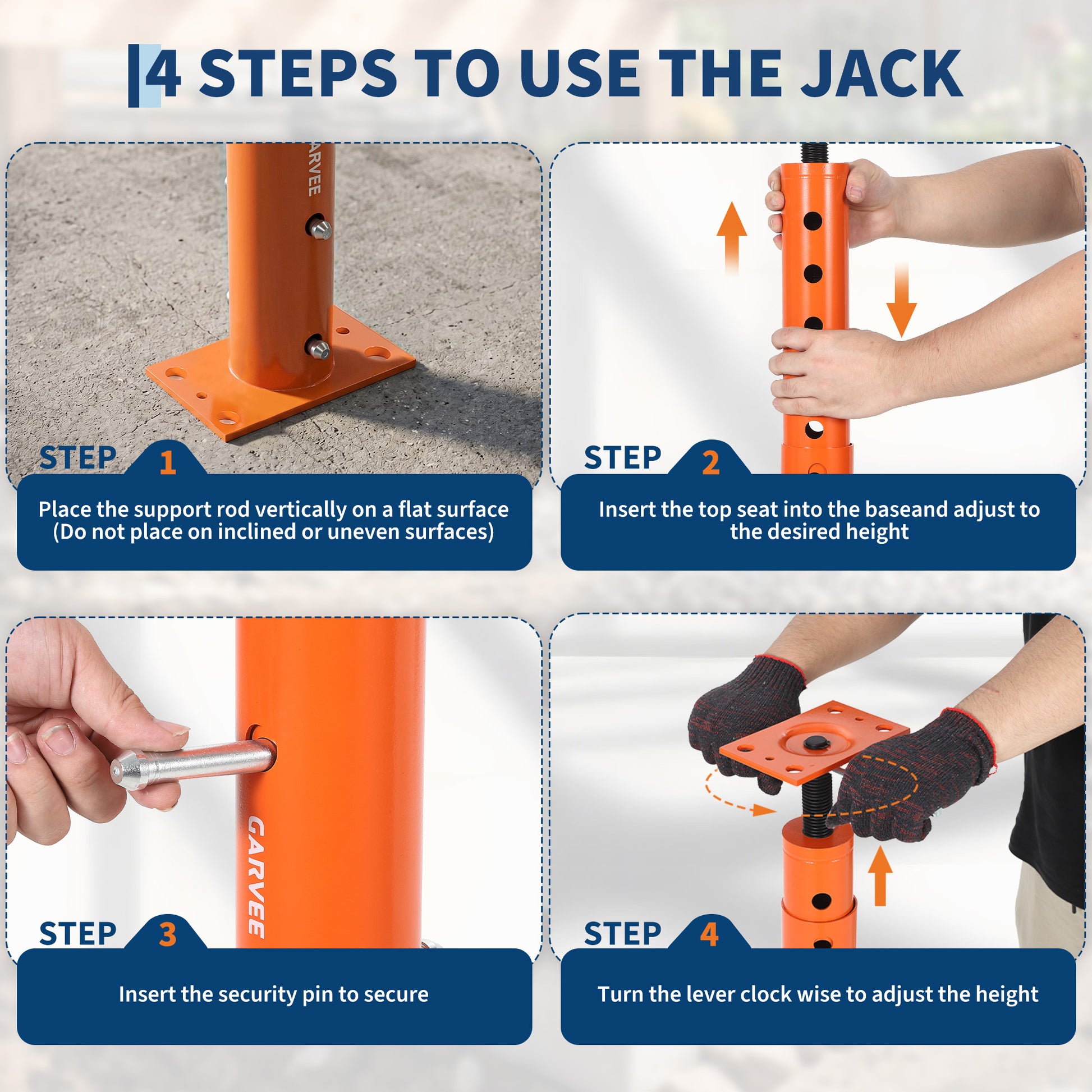 4 STEPS TO USE THE JACK

GARVEE

STEP 1

Place the support rod vertically on a flat surface (Do not place on inclined or uneven surfaces)

STEP 2

Insert the top seat into the baseand adjust to the desired height

GARVEE

STEP 3

Insert the security pin to secure

STEP 4

Turn the lever clock wise to adjust the height