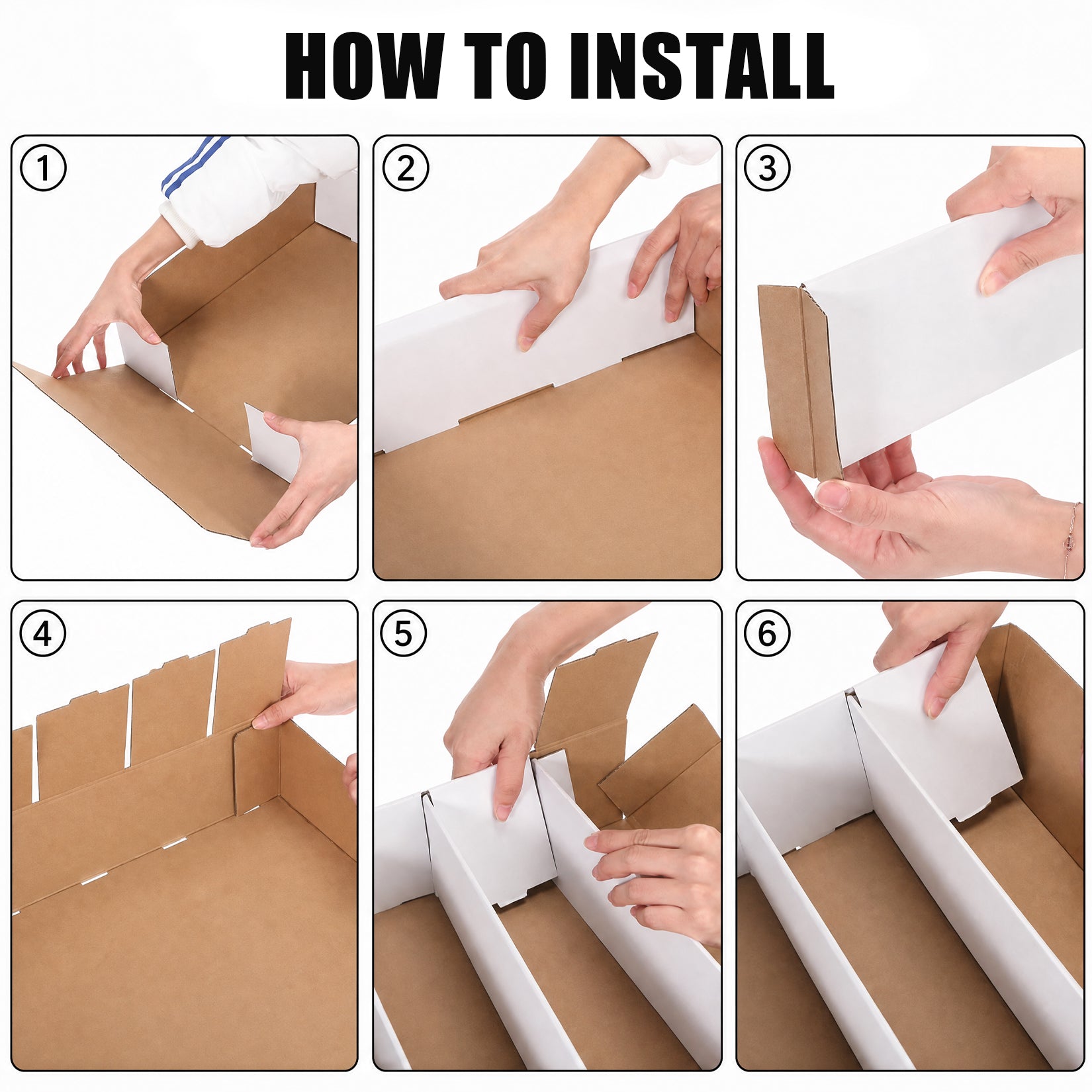 HOW TO INSTALL

①

②

③

④

⑤

⑥