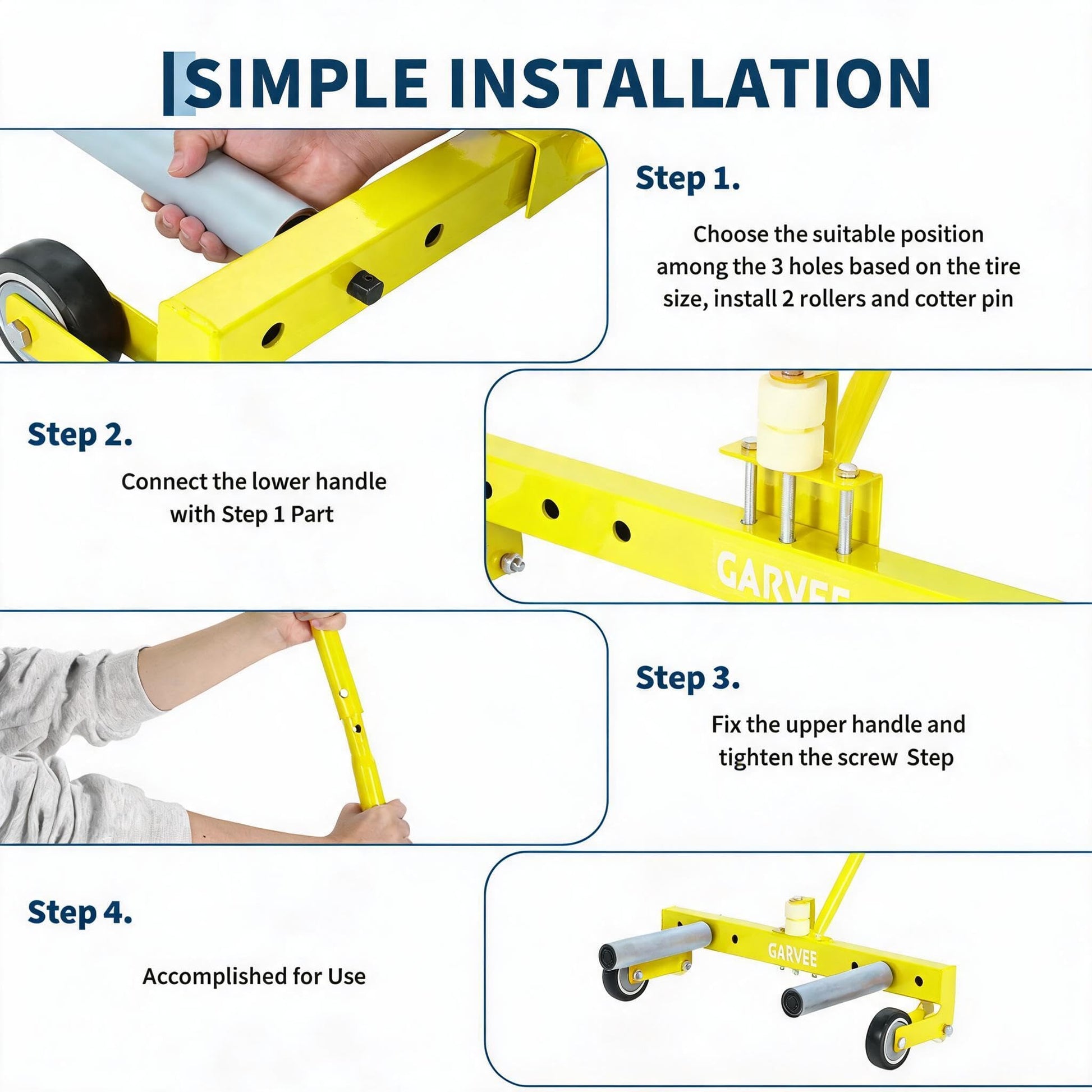 SIMPLE INSTALLATION

Step 1.

Choose the suitable position among the 3 holes based on the tire size, install 2 rollers and cotter pin

Step 2.

Connect the lower handle with Step 1 Part

GARVEE

Step 3.

Fix the upper handle and tighten the screw Step

Step 4.

Accomplished for Use

GARVEE