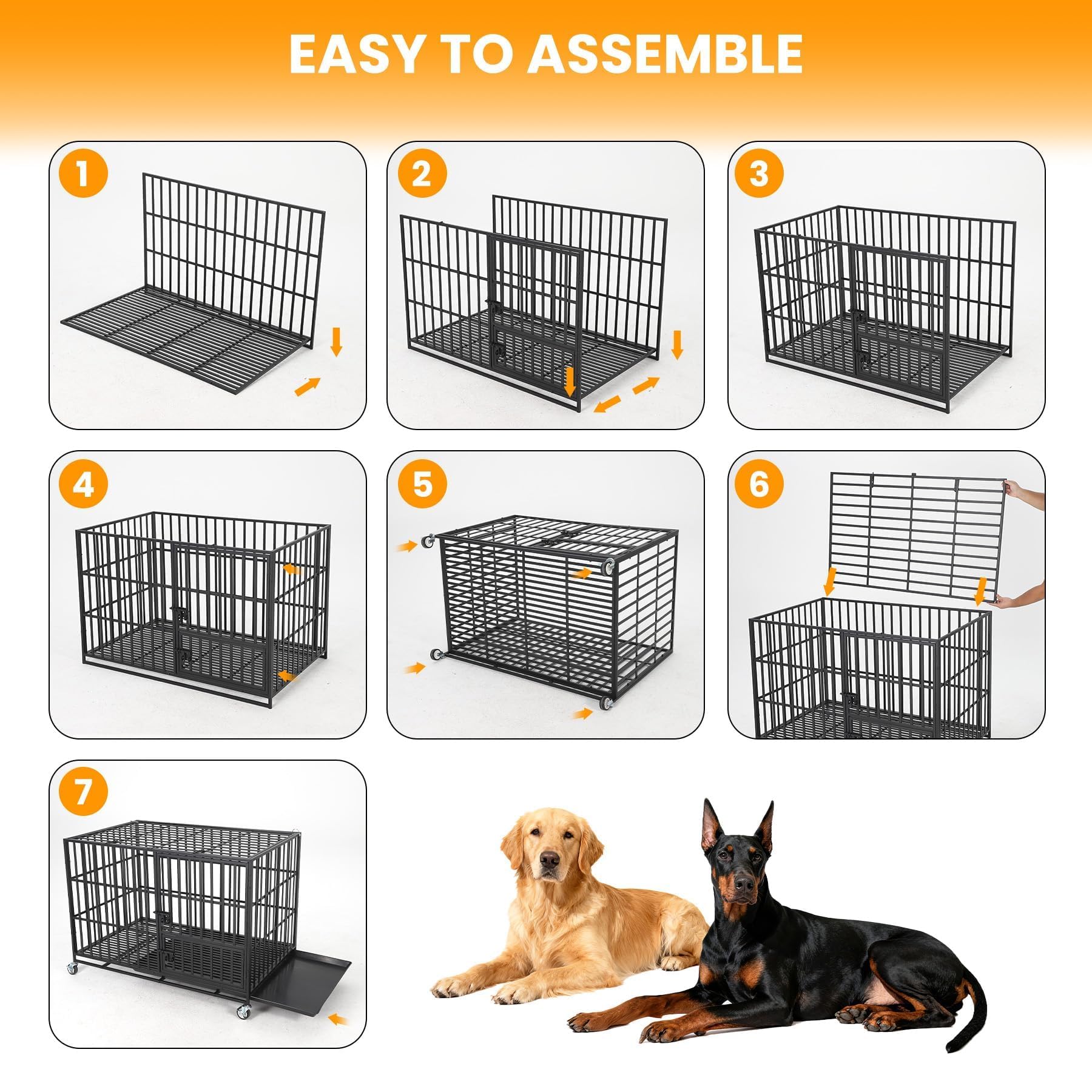 EASY TO ASSEMBLE

1

2

3

4

5

6

7