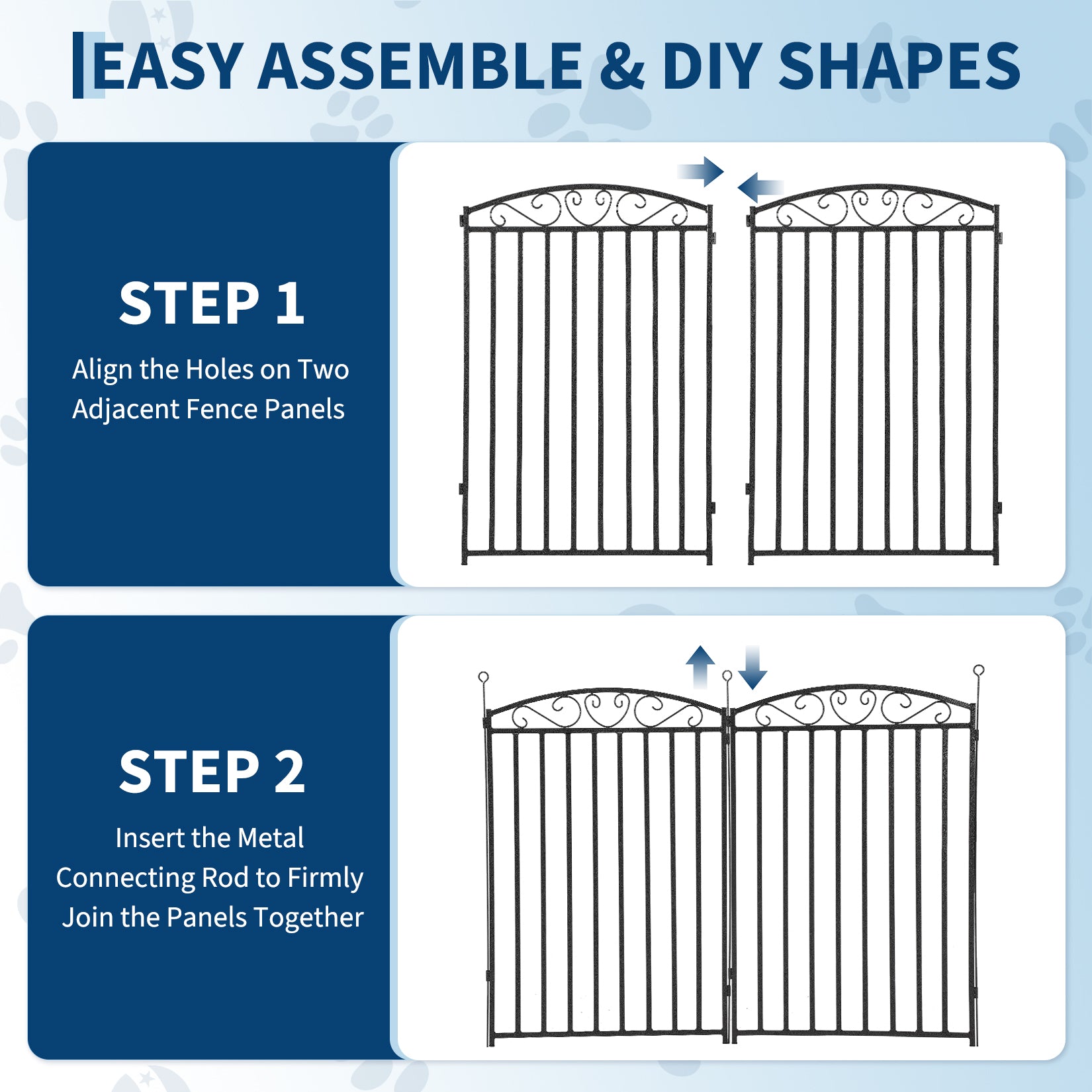 EASY ASSEMBLE & DIY SHAPES

STEP 1

Align the Holes on Two Adjacent Fence Panels

STEP 2

Insert the Metal Connecting Rod to Firmly Join the Panels Together