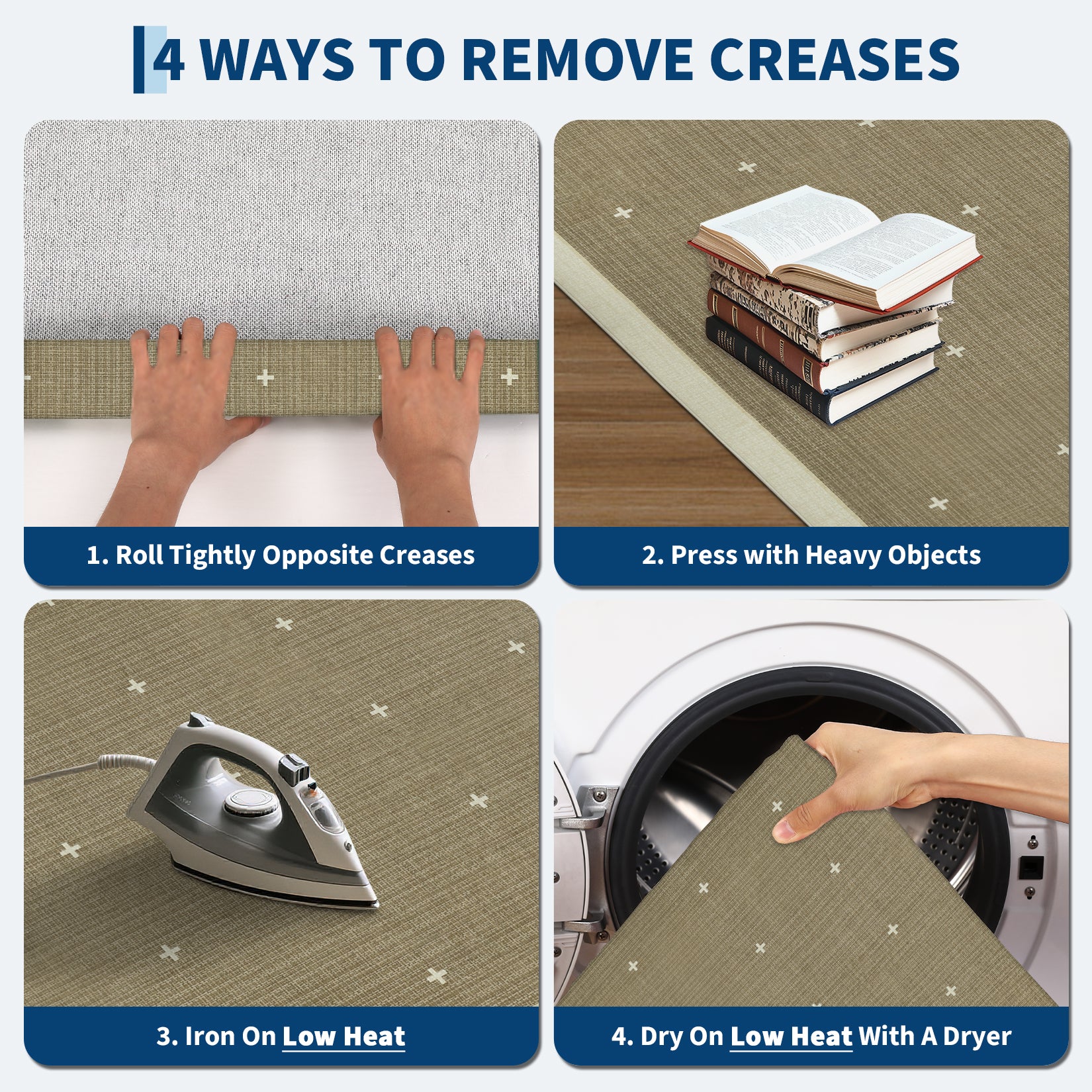 4 WAYS TO REMOVE CREASES

1. Roll Tightly Opposite Creases

2. Press with Heavy Objects

3. Iron On Low Heat

4. Dry On Low Heat With A Dryer