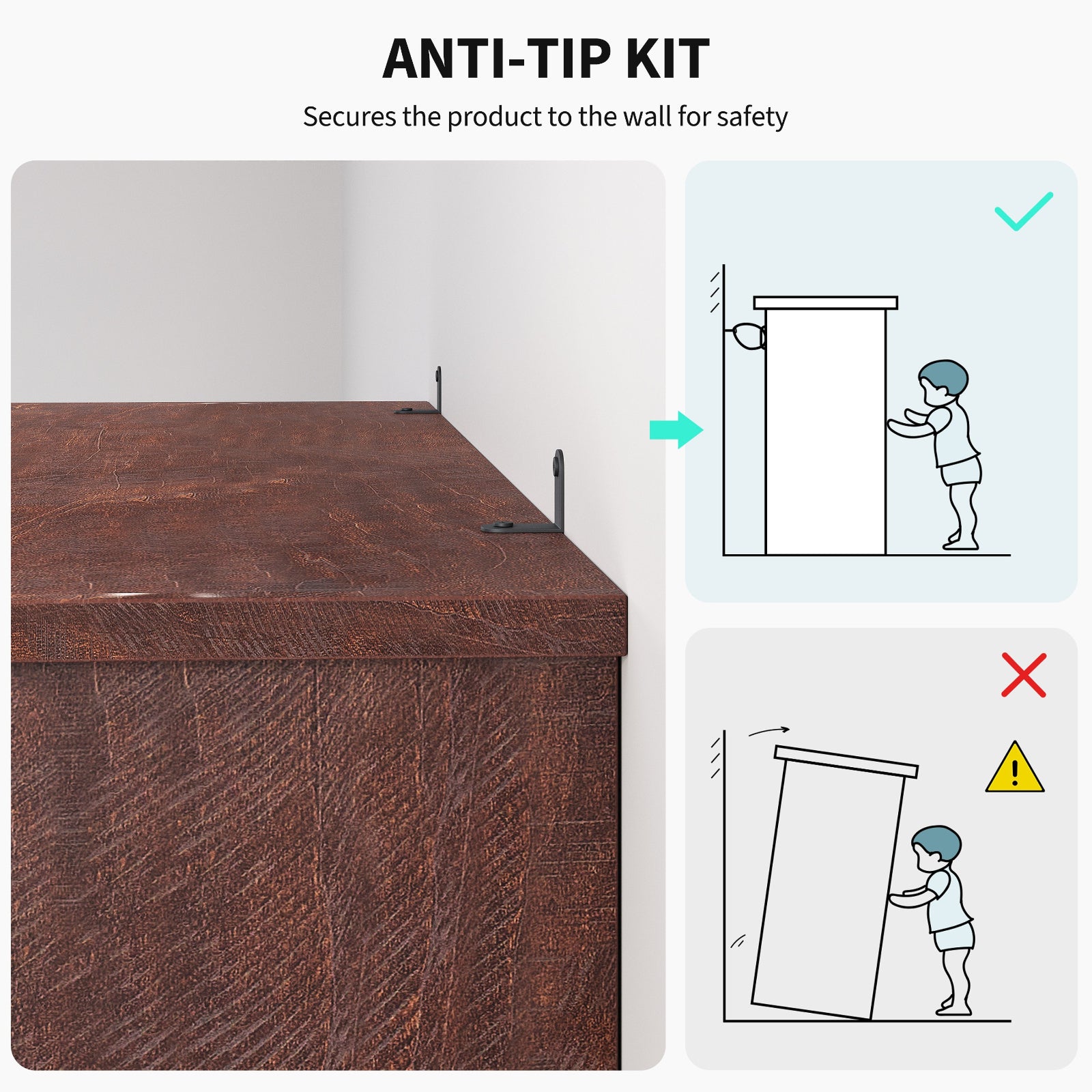 ANTI-TIP KIT

Secures the product to the wall for safety