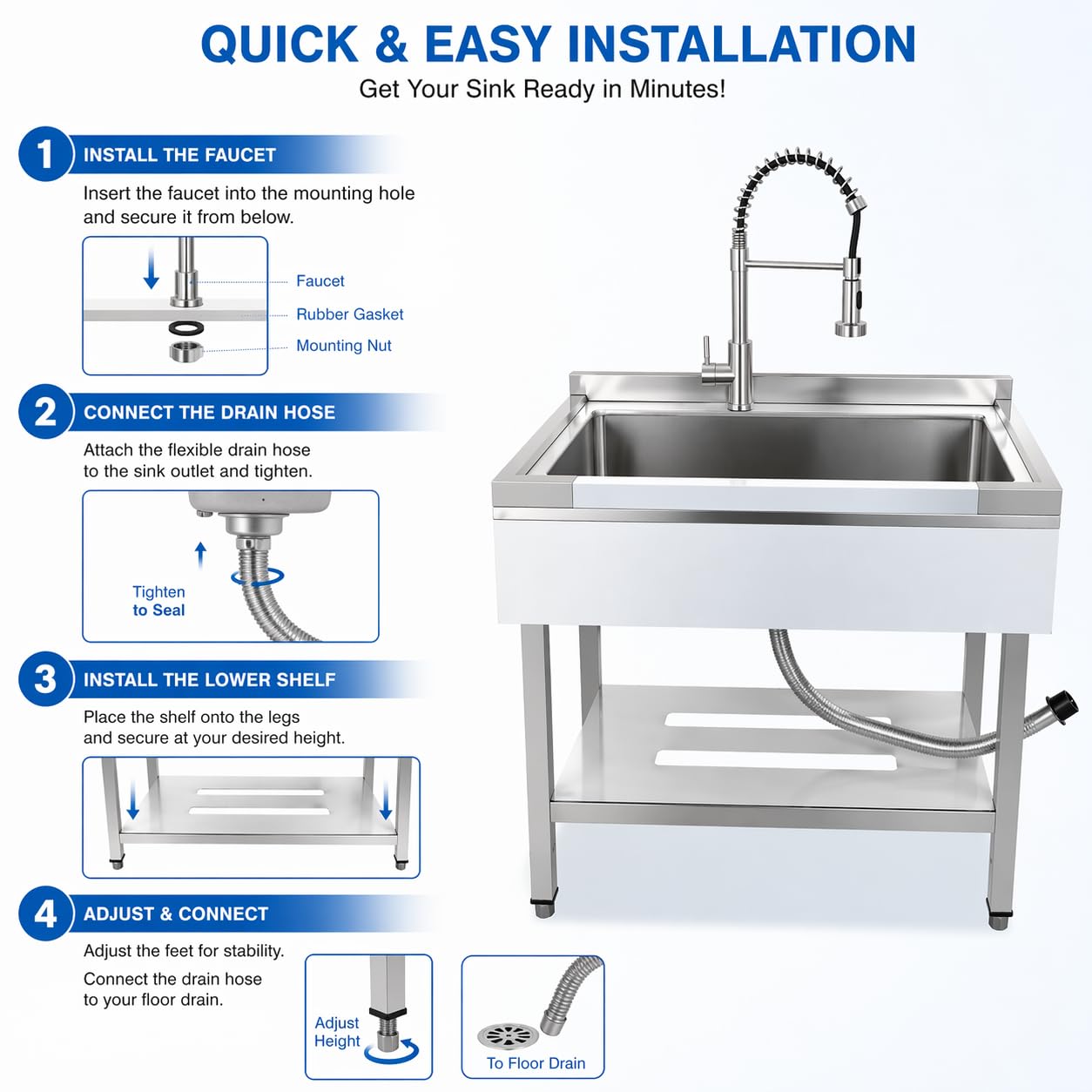 QUICK & EASY INSTALLATION

Get Your Sink Ready in Minutes!

1 INSTALL THE FAUCET

Insert the faucet into the mounting hole and secure it from below.

Faucet
Rubber Gasket
Mounting Nut

2 CONNECT THE DRAIN HOSE

Attach the flexible drain hose to the sink outlet and tighten.

Tighten to Seal

3 INSTALL THE LOWER SHELF

Place the shelf onto the legs and secure at your desired height.

4 ADJUST & CONNECT

Adjust the feet for stability.

Connect the drain hose to your floor drain.

Adjust Height

To Floor Drain