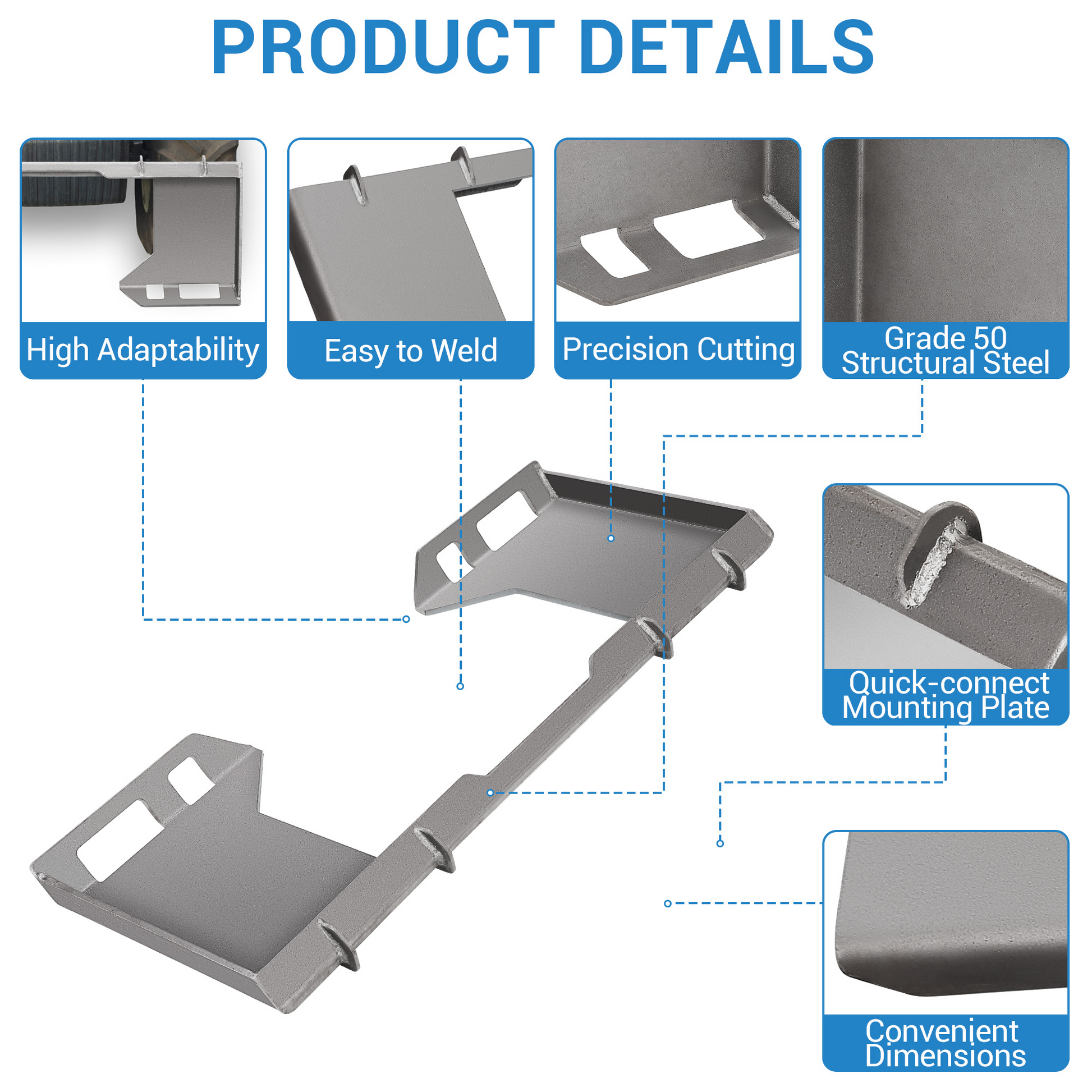 PRODUCT DETAILS

High Adaptability

Easy to Weld

Precision Cutting

Grade 50 Structural Steel

Quick-connect Mounting Plate

Convenient Dimensions