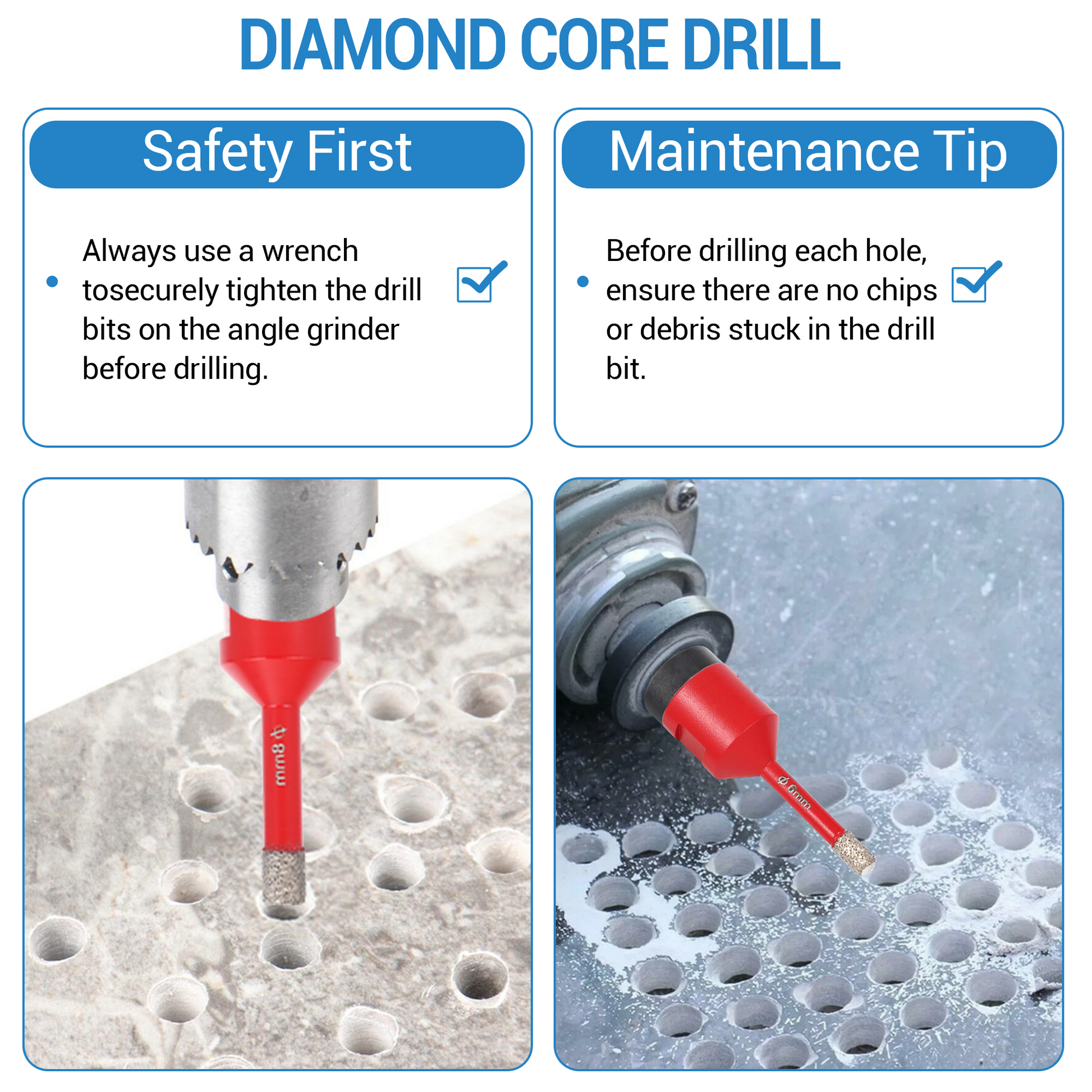 DIAMOND CORE DRILL

Safety First

• Always use a wrench tosecurely tighten the drill bits on the angle grinder before drilling.

Maintenance Tip

• Before drilling each hole, ensure there are no chips or debris stuck in the drill bit.

Φ 8mm

Φ 6mm